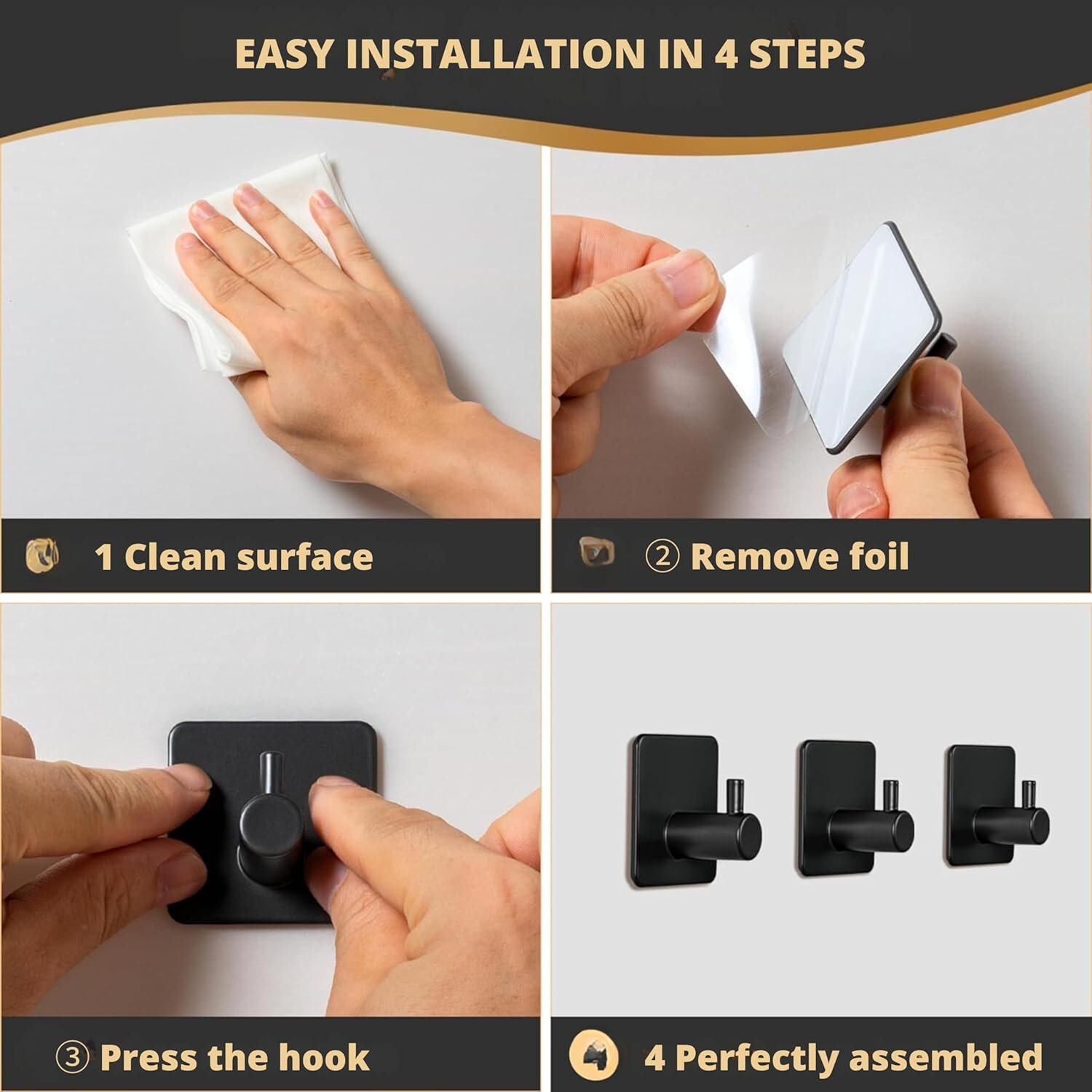 EASY INSTALLATION IN 4 STEPS

1 Clean surface

② Remove foil

③ Press the hook

4 Perfectly assembled