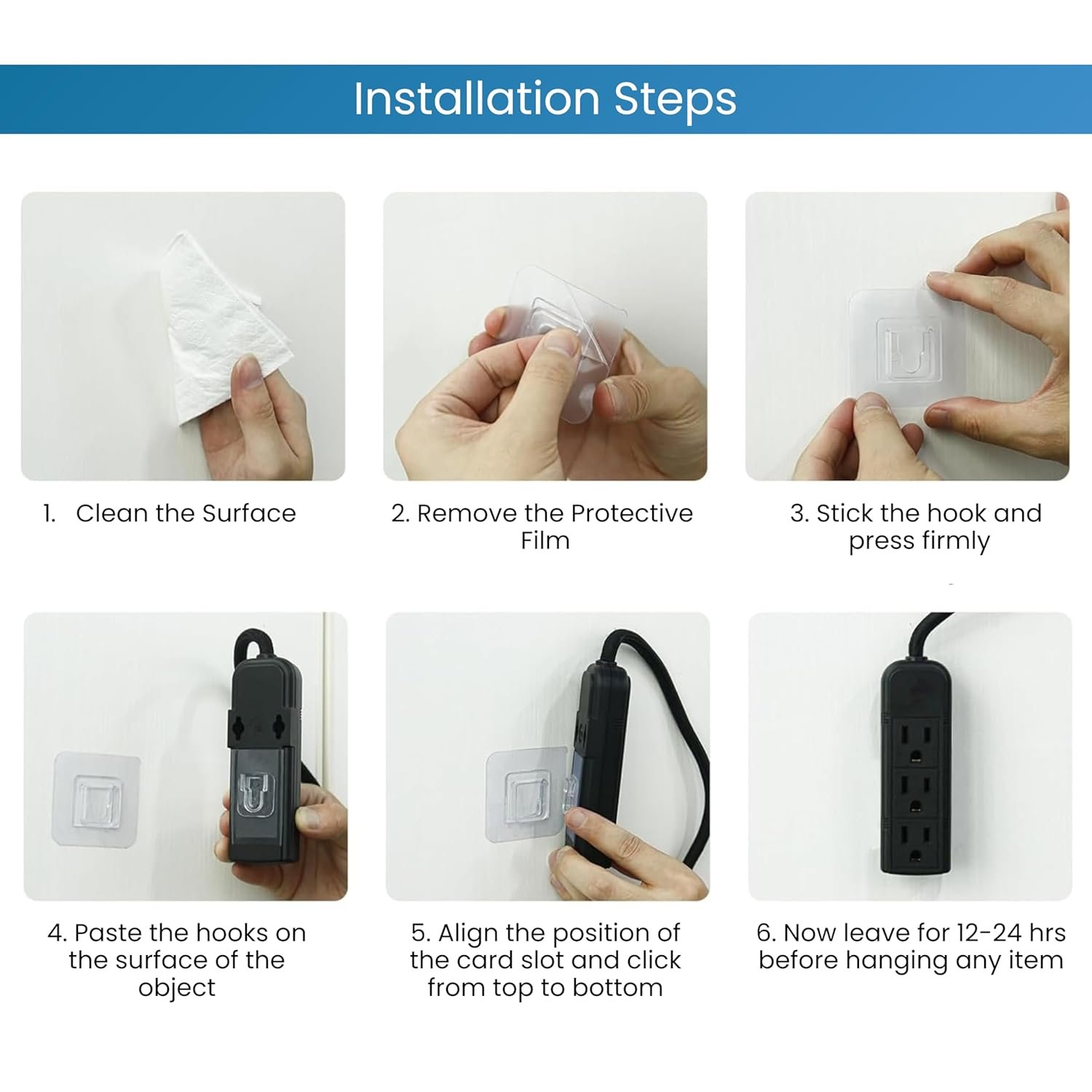 Installation Steps

1. Clean the Surface

2. Remove the Protective Film

3. Stick the hook and press firmly

4. Paste the hooks on the surface of the object

5. Align the position of the card slot and click from top to bottom

6. Now leave for 12-24 hrs before hanging any item