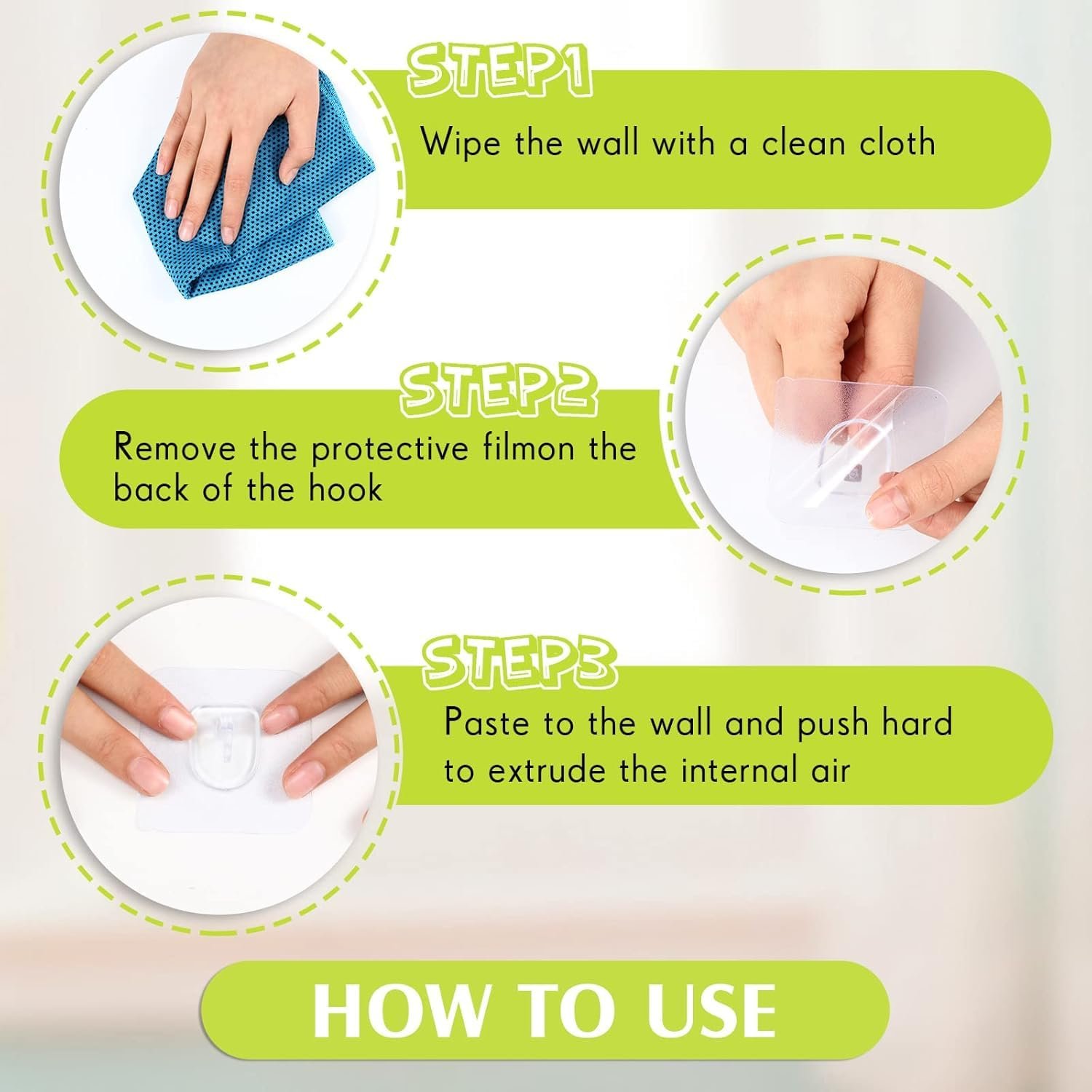 STEP1

Wipe the wall with a clean cloth

STEP2

Remove the protective filmon the back of the hook

STEP3

Paste to the wall and push hard to extrude the internal air

HOW TO USE