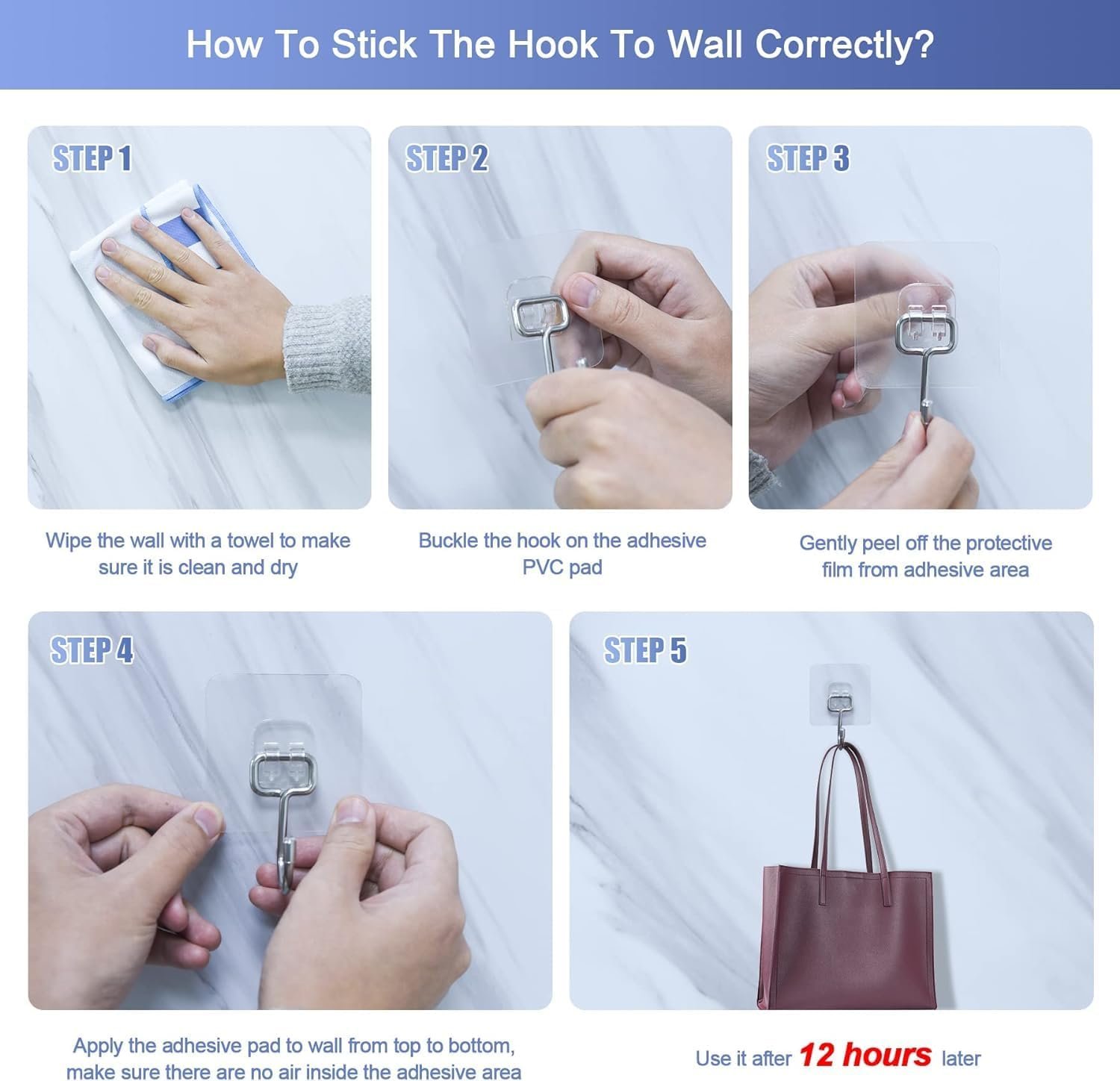 How To Stick The Hook To Wall Correctly?

STEP 1

Wipe the wall with a towel to make sure it is clean and dry

STEP 2

Buckle the hook on the adhesive PVC pad

STEP 3

Gently peel off the protective film from adhesive area

STEP 4

Apply the adhesive pad to wall from top to bottom, make sure there are no air inside the adhesive area

STEP 5

Use it after 12 hours later