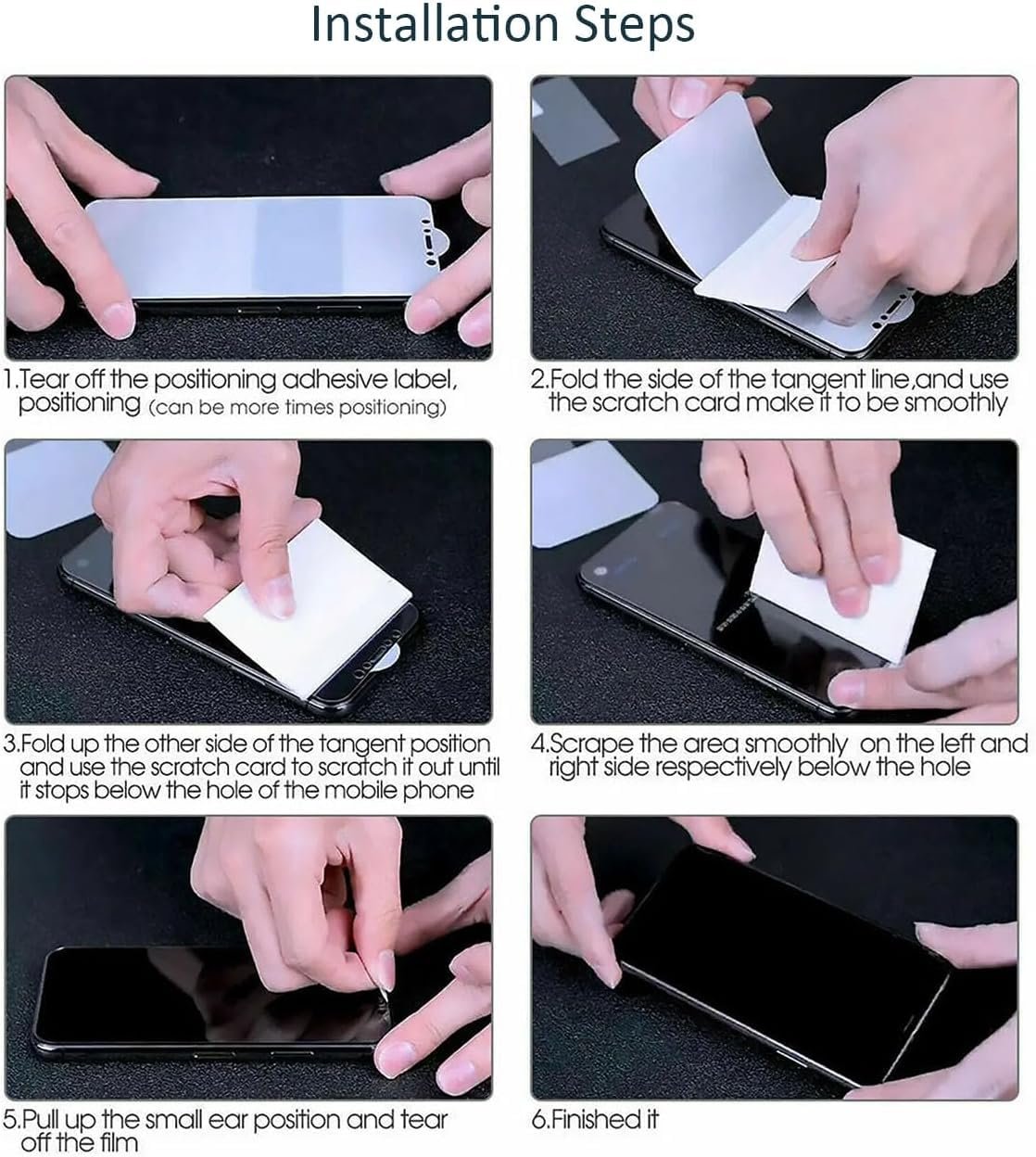 Installation Steps

1.Tear off the positioning adhesive label, positioning (can be more times positioning)

2.Fold the side of the tangent line,and use the scratch card make it to be smoothly

3.Fold up the other side of the tangent position and use the scratch card to scratch it out until it stops below the hole of the mobile phone

4.Scrape the area smoothly on the left and right side respectively below the hole

5.Pull up the small ear position and tear off the film

6.Finished it