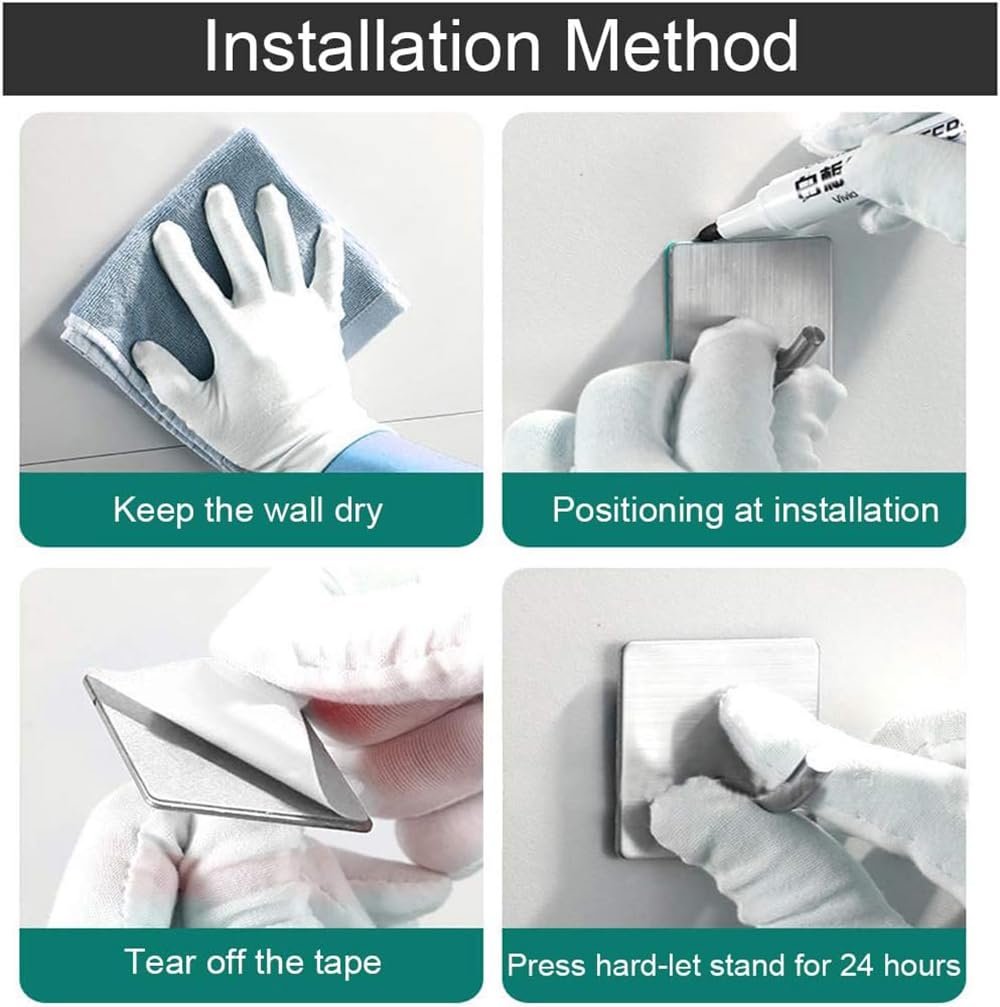 Installation Method

白板 Vivid

Keep the wall dry

Positioning at installation

Tear off the tape

Press hard-let stand for 24 hours