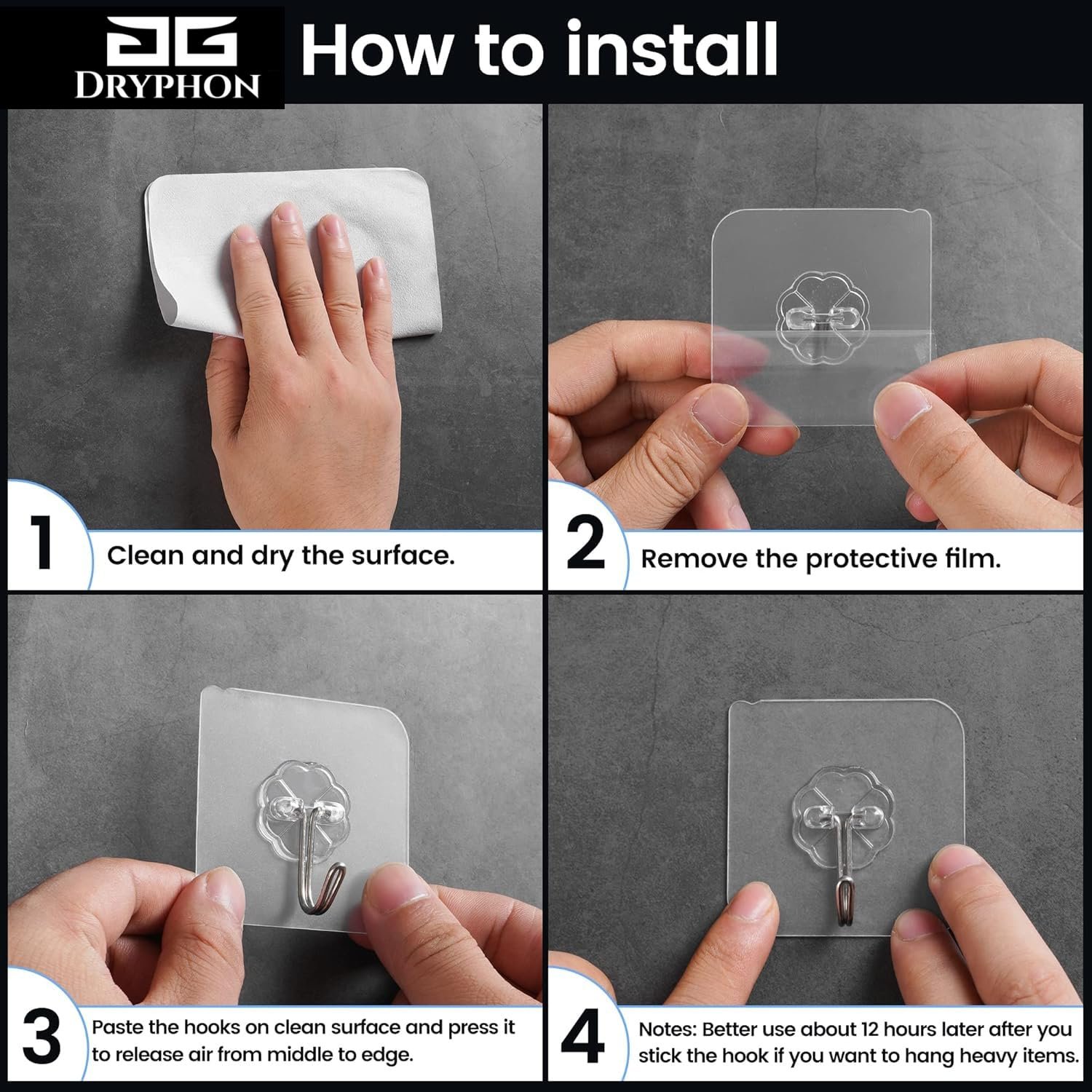 DG
DRYPHON

How to install

1 Clean and dry the surface.

2 Remove the protective film.

3 Paste the hooks on clean surface and press it to release air from middle to edge.

4 Notes: Better use about 12 hours later after you stick the hook if you want to hang heavy items.