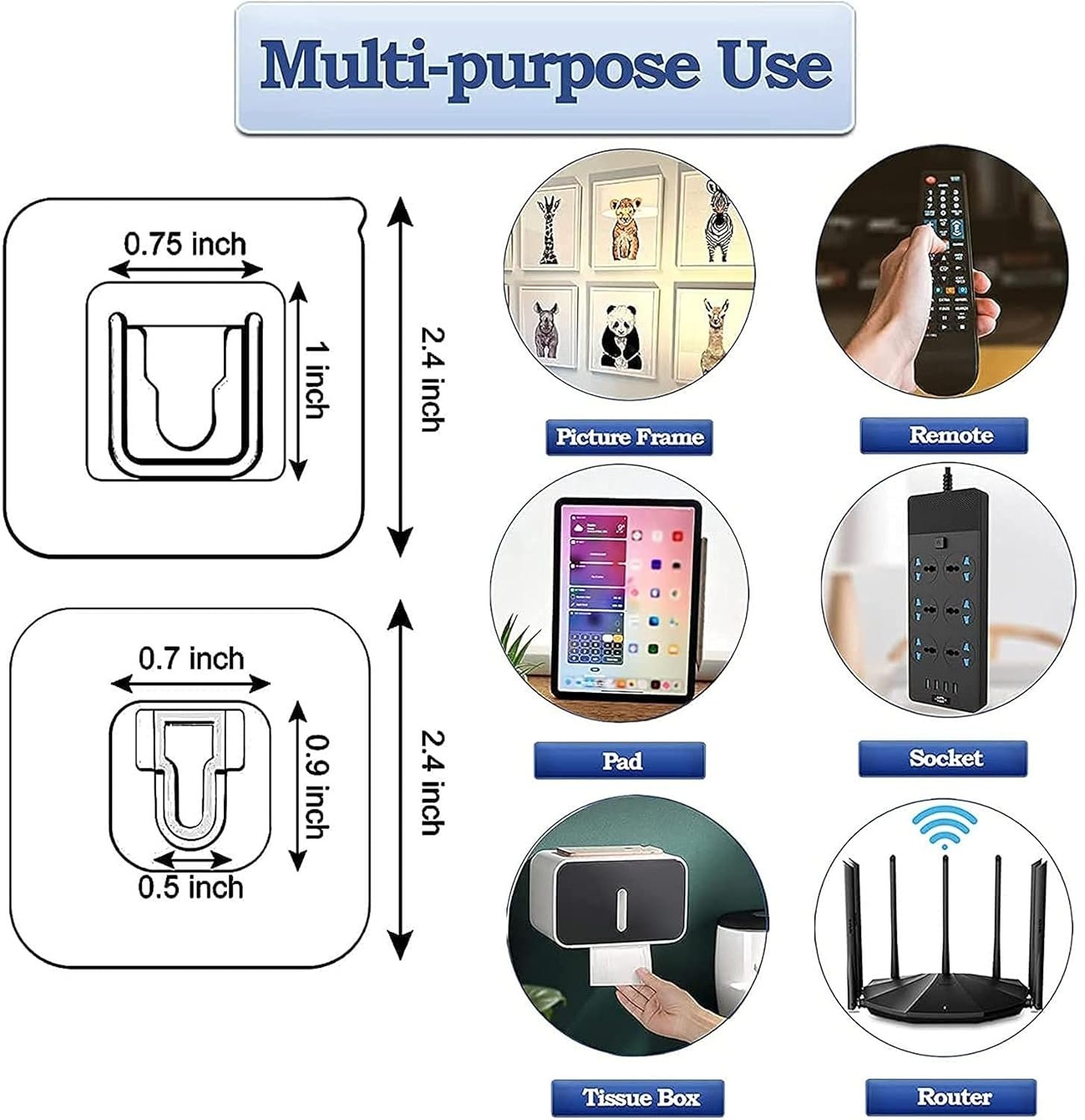 Multi-purpose Use

0.75 inch
1 inch
2.4 inch

0.7 inch
0.9 inch
0.5 inch
2.4 inch

Picture Frame
Remote
Pad
Socket
Tissue Box
Router