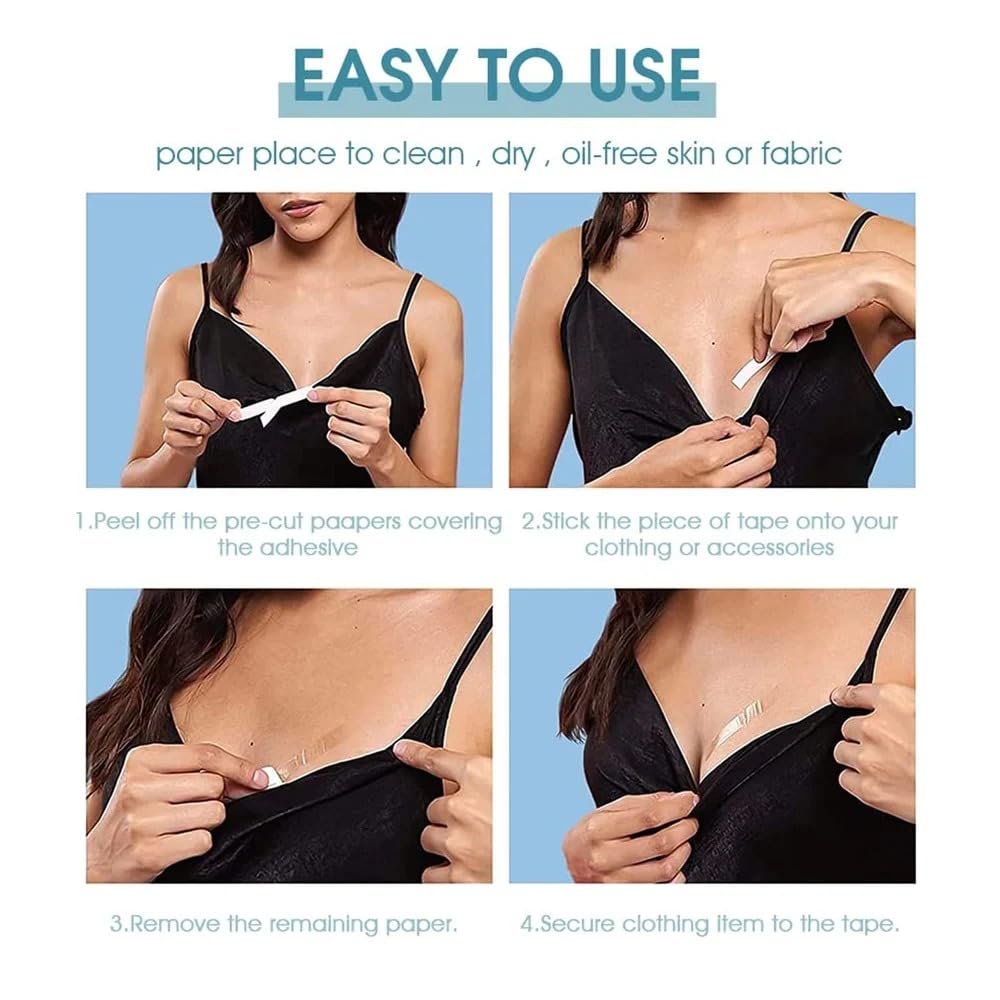 EASY TO USE

paper place to clean , dry , oil-free skin or fabric

1.Peel off the pre-cut paapers covering the adhesive

2.Stick the piece of tape onto your clothing or accessories

3.Remove the remaining paper.

4.Secure clothing item to the tape.