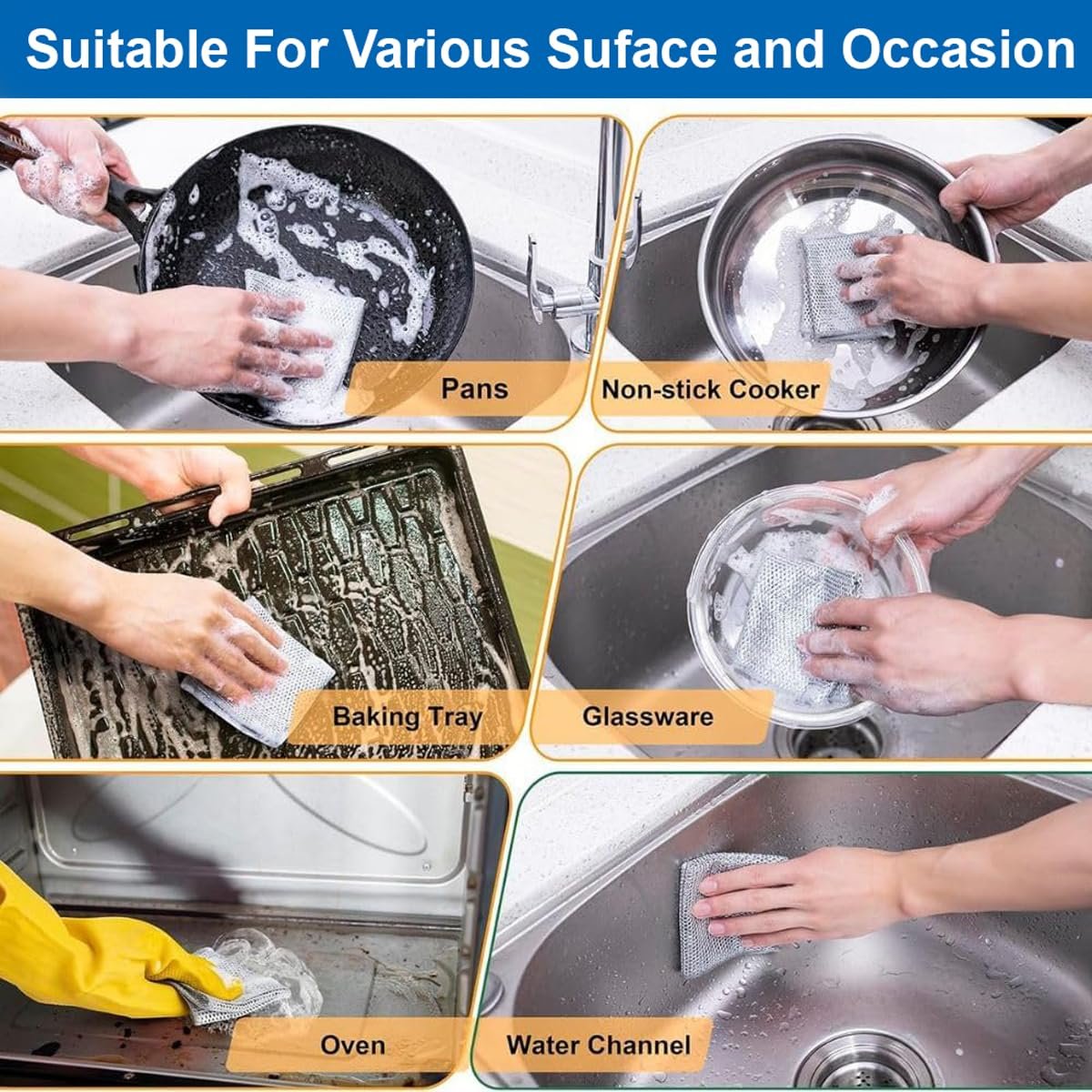 Suitable For Various Suface and Occasion

Pans

Non-stick Cooker

Baking Tray

Glassware

Oven

Water Channel