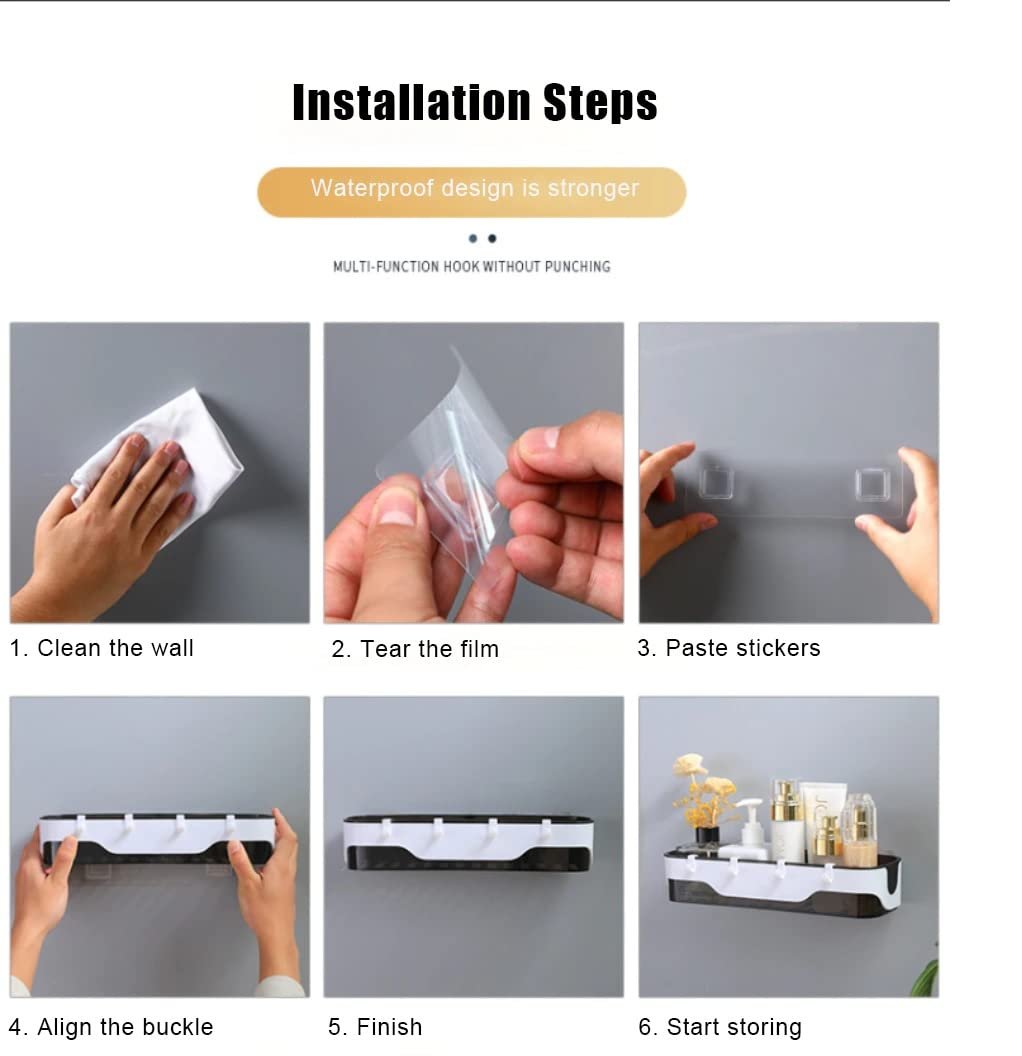 Installation Steps

Waterproof design is stronger

MULTI-FUNCTION HOOK WITHOUT PUNCHING

1. Clean the wall

2. Tear the film

3. Paste stickers

4. Align the buckle

5. Finish

6. Start storing