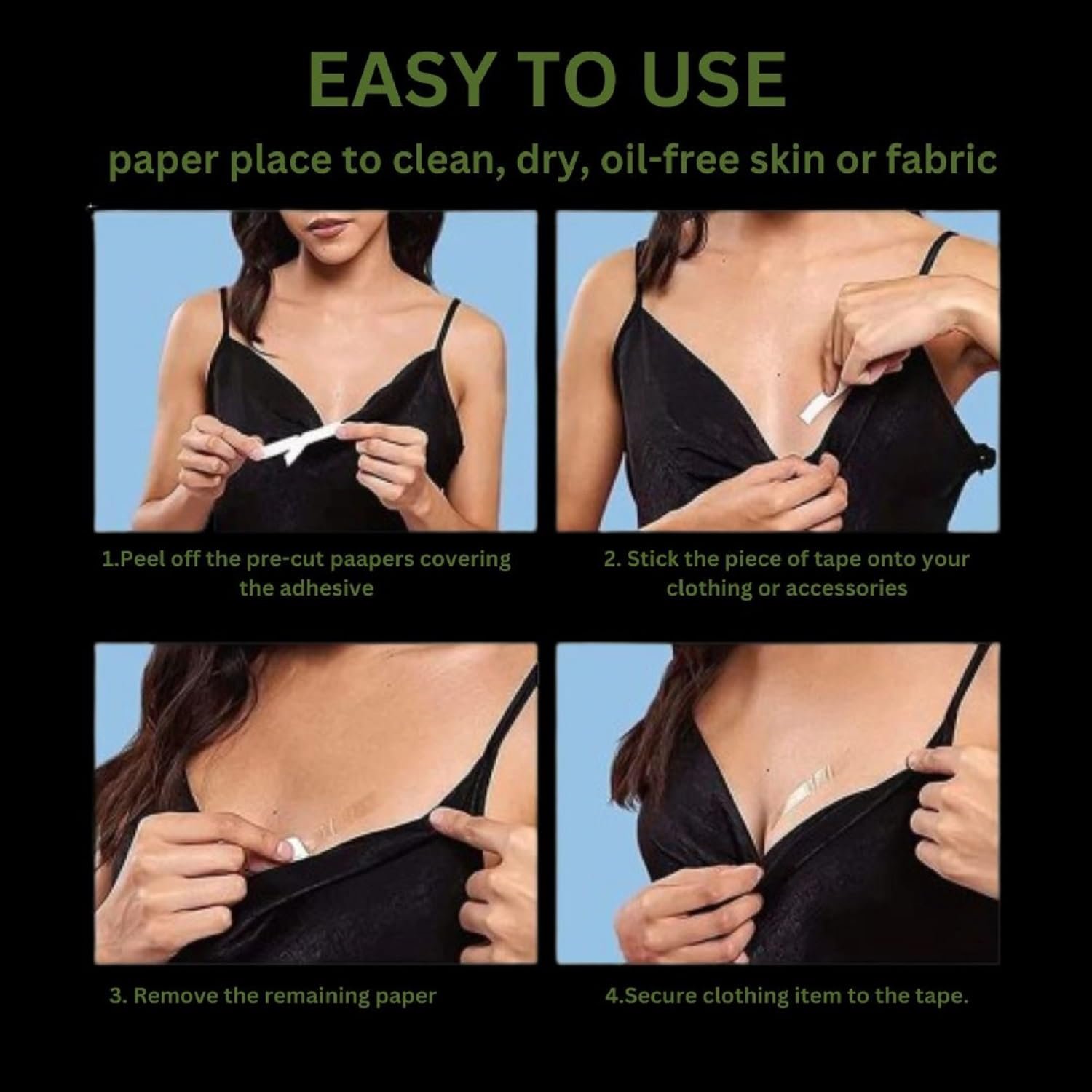 EASY TO USE

paper place to clean, dry, oil-free skin or fabric

1.Peel off the pre-cut paapers covering the adhesive

2. Stick the piece of tape onto your clothing or accessories

3. Remove the remaining paper

4.Secure clothing item to the tape.