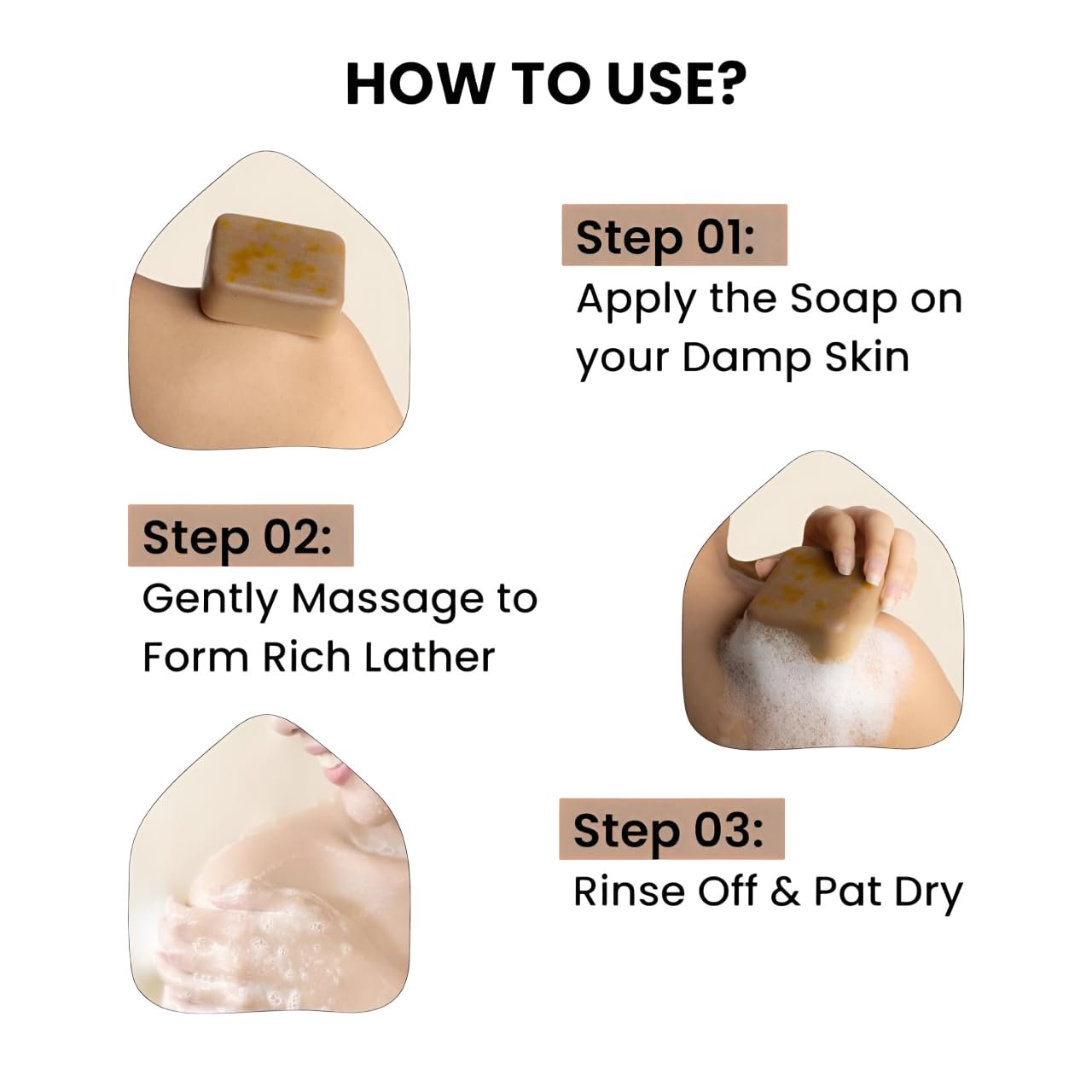 HOW TO USE?

Step 01:
Apply the Soap on your Damp Skin

Step 02:
Gently Massage to Form Rich Lather

Step 03:
Rinse Off & Pat Dry