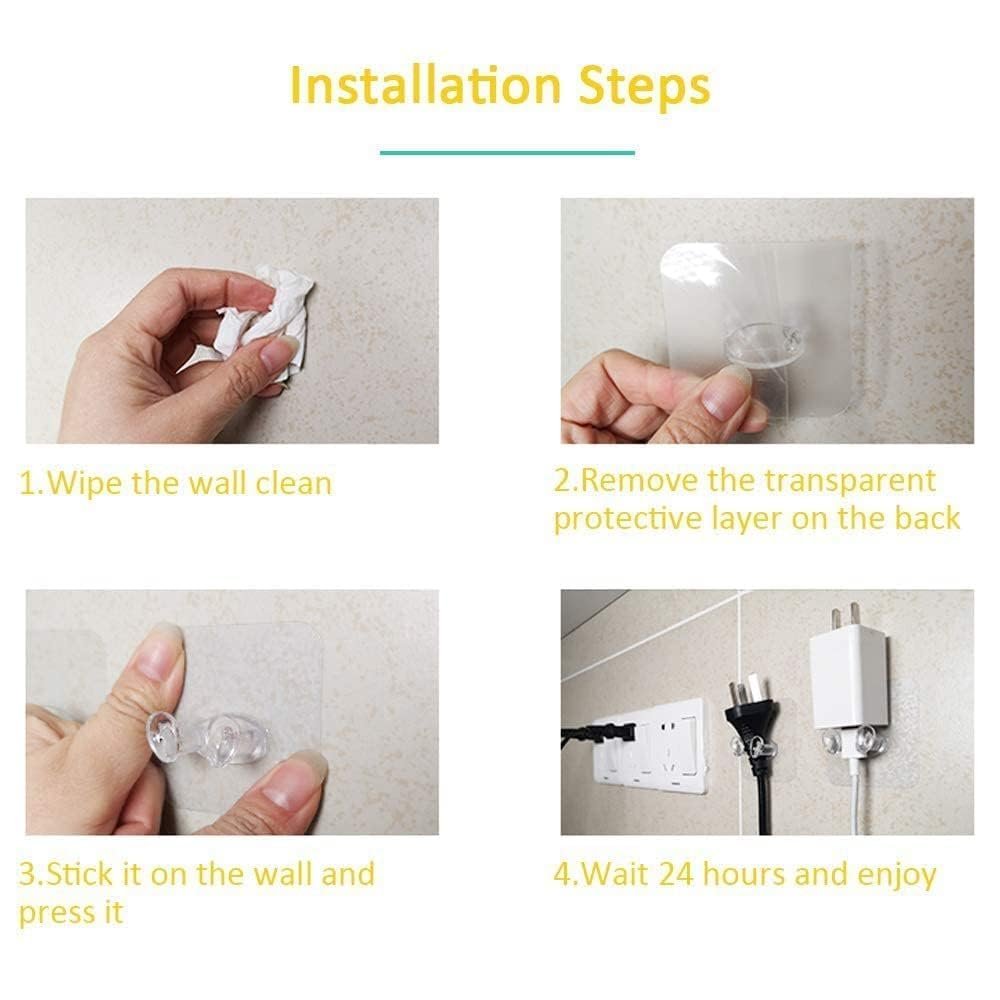 Installation Steps

1.Wipe the wall clean

2.Remove the transparent protective layer on the back

3.Stick it on the wall and press it

4.Wait 24 hours and enjoy