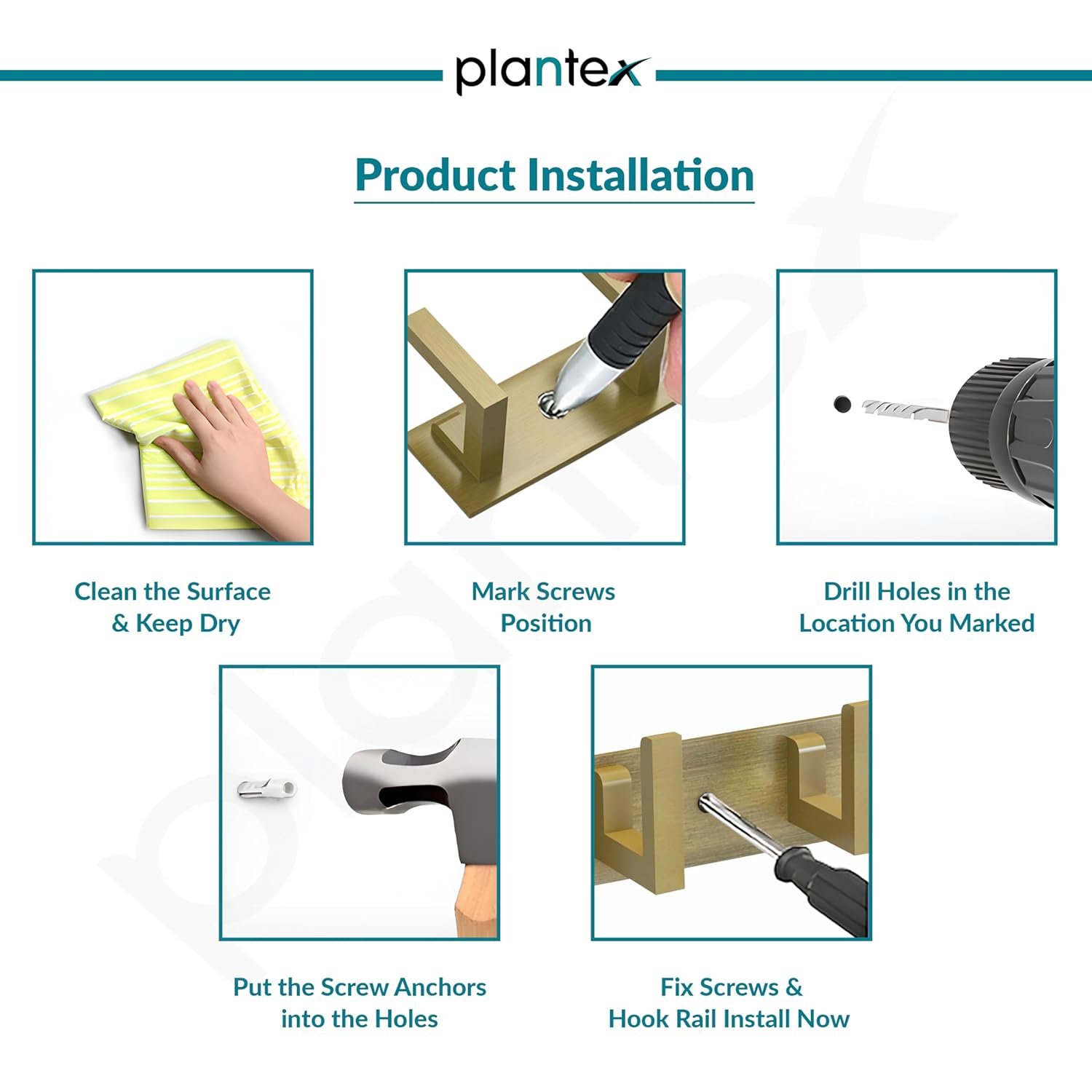 plantex

Product Installation

Clean the Surface & Keep Dry

Mark Screws Position

Drill Holes in the Location You Marked

Put the Screw Anchors into the Holes

Fix Screws & Hook Rail Install Now