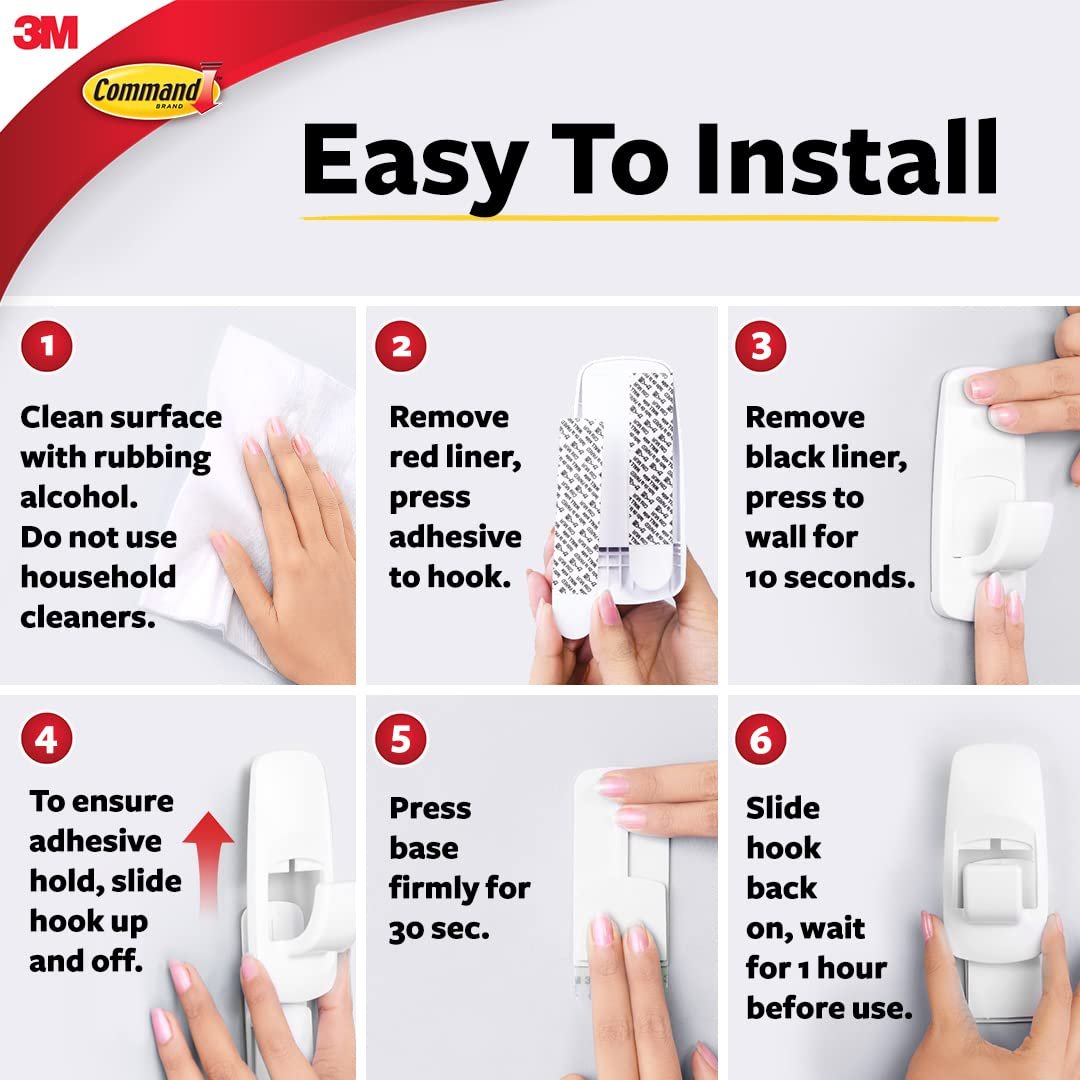 3M
Command BRAND

Easy To Install

1
Clean surface with rubbing alcohol. Do not use household cleaners.

2
Remove red liner, press adhesive to hook.

3
Remove black liner, press to wall for 10 seconds.

4
To ensure adhesive hold, slide hook up and off.

5
Press base firmly for 30 sec.

6
Slide hook back on, wait for 1 hour before use.