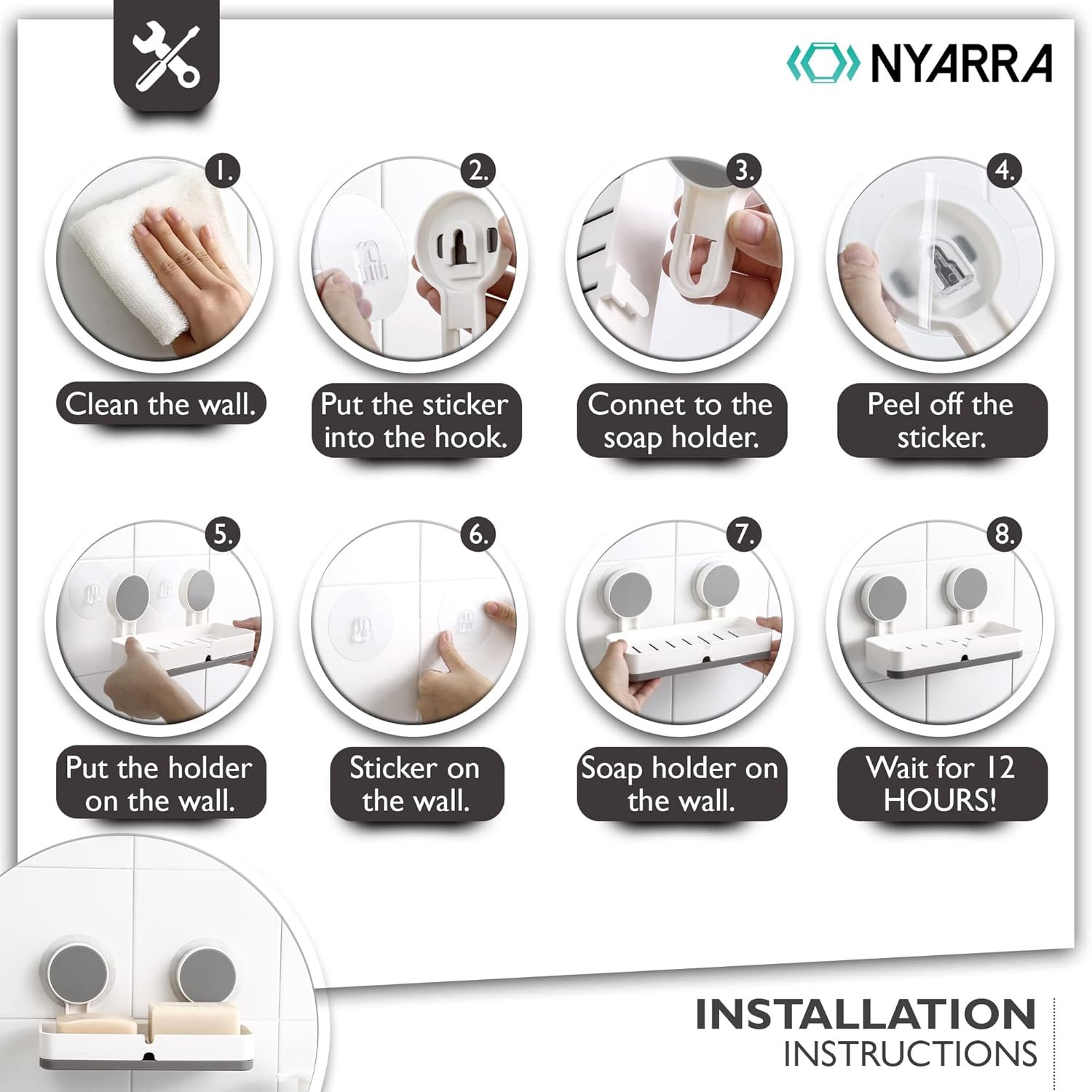 NYARRA

1.
Clean the wall.

2.
Put the sticker into the hook.

3.
Connet to the soap holder.

4.
Peel off the sticker.

5.
Put the holder on the wall.

6.
Sticker on the wall.

7.
Soap holder on the wall.

8.
Wait for 12 HOURS!

INSTALLATION
INSTRUCTIONS