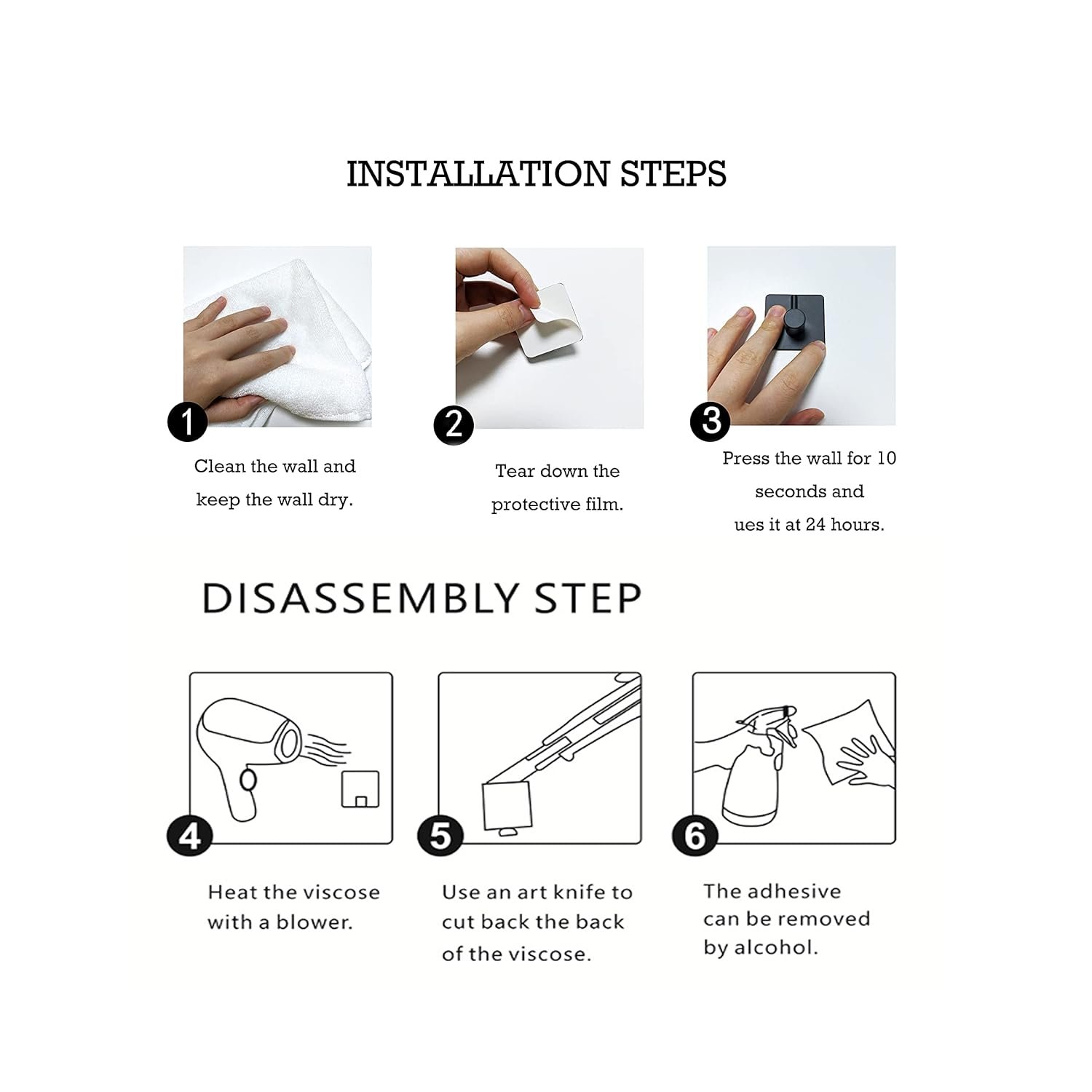 INSTALLATION STEPS

1

Clean the wall and keep the wall dry.

2

Tear down the protective film.

3

Press the wall for 10 seconds and ues it at 24 hours.

DISASSEMBLY STEP

4

Heat the viscose with a blower.

5

Use an art knife to cut back the back of the viscose.

6

The adhesive can be removed by alcohol.