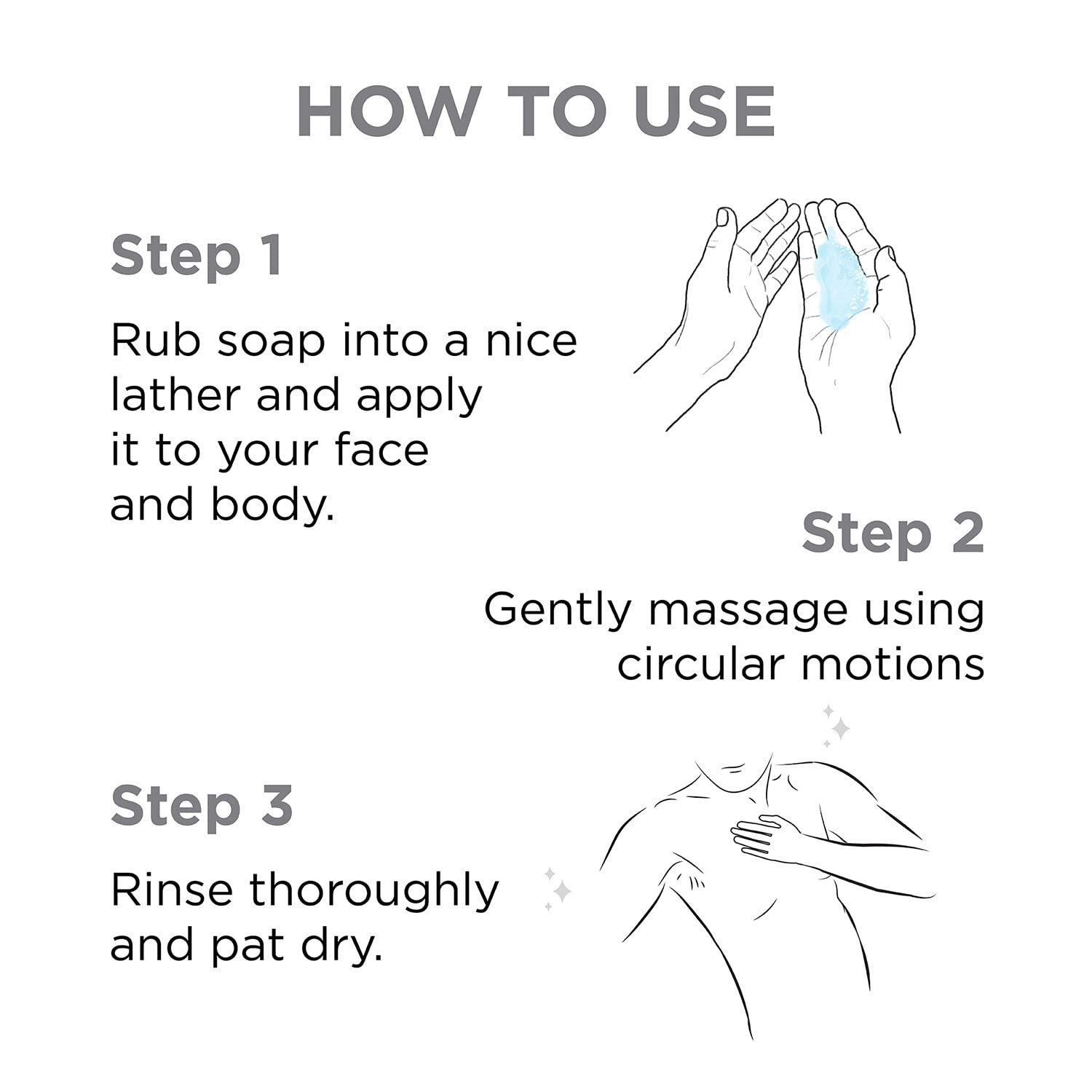 HOW TO USE

Step 1

Rub soap into a nice lather and apply it to your face and body.

Step 2

Gently massage using circular motions

Step 3

Rinse thoroughly and pat dry.