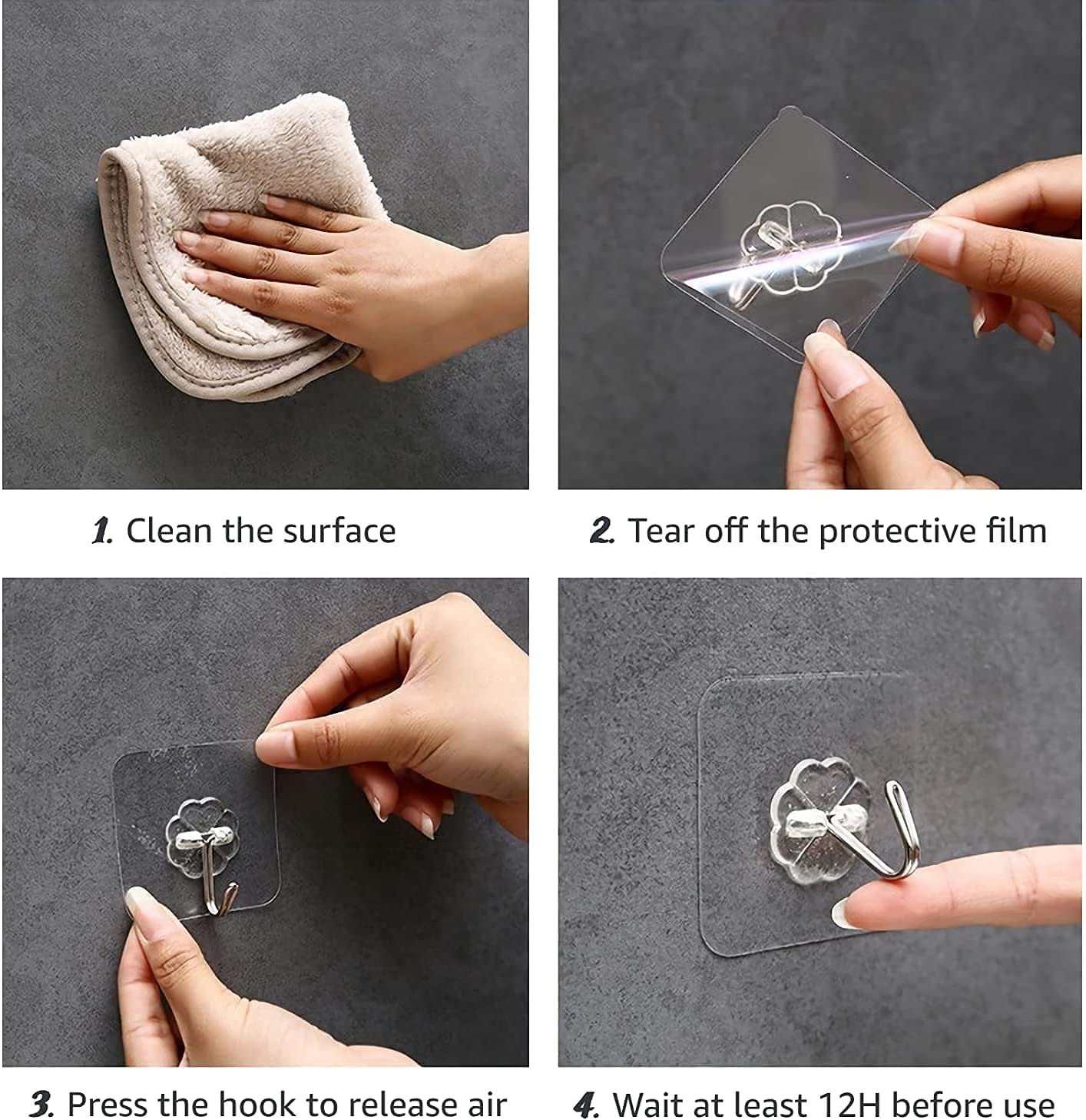 1. Clean the surface

2. Tear off the protective film

3. Press the hook to release air

4. Wait at least 12H before use