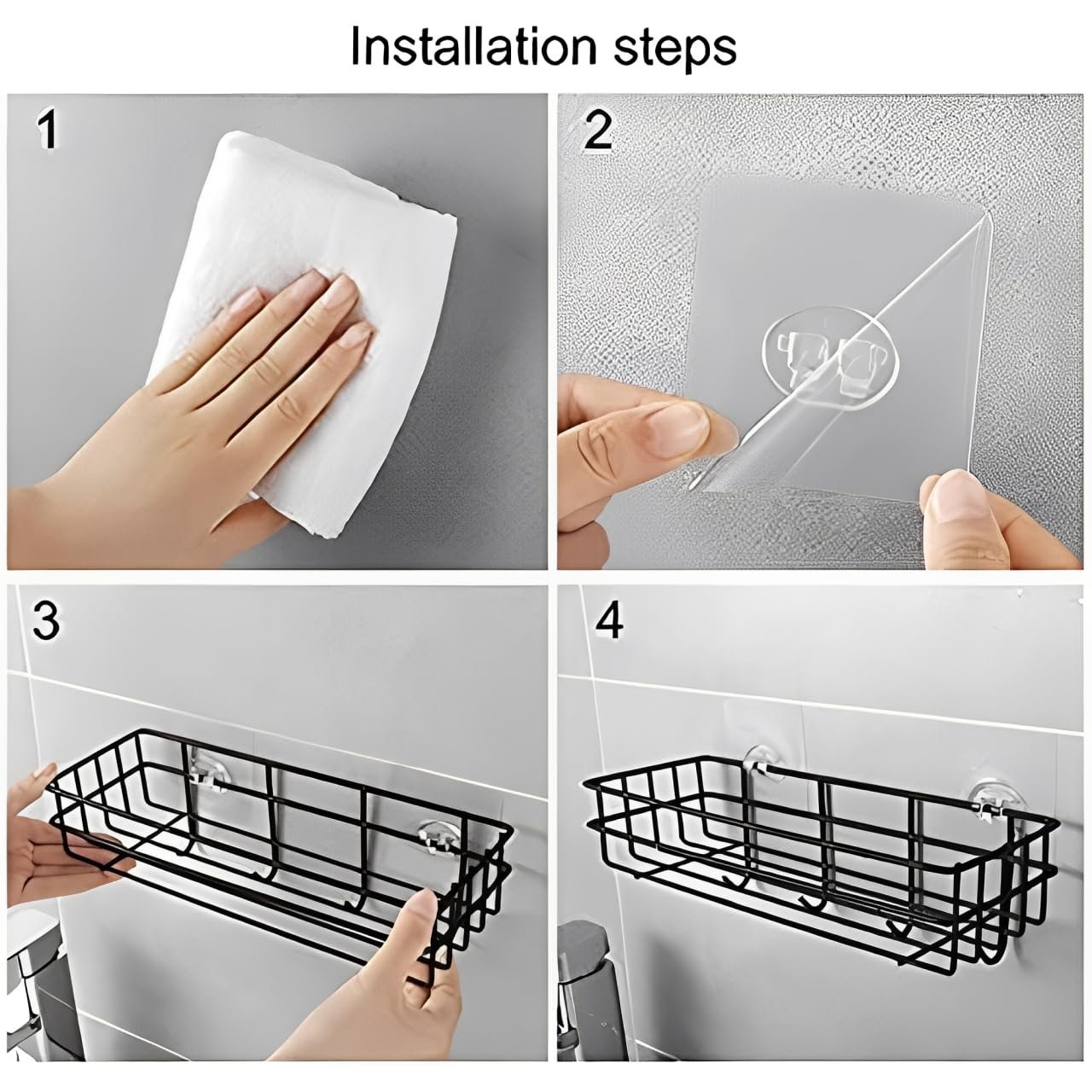 Installation steps

1

2

3

4