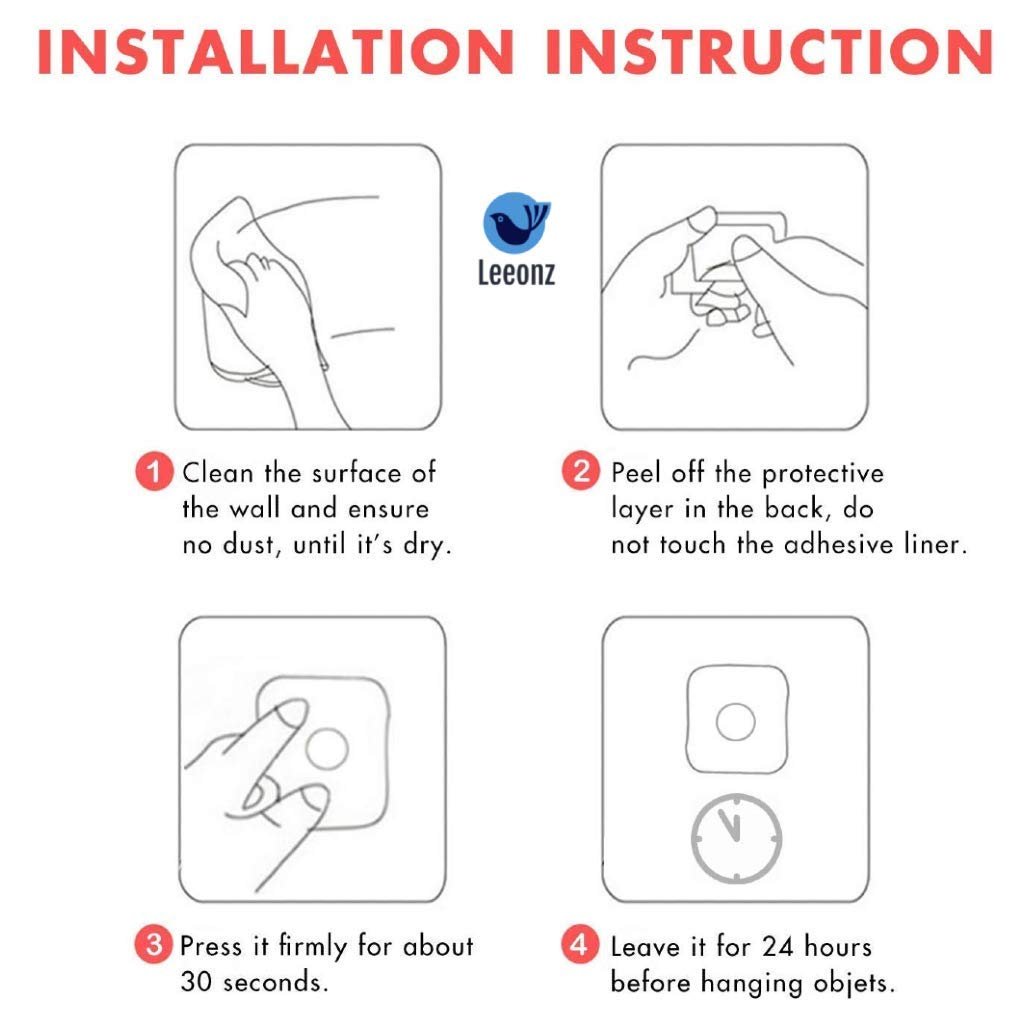 INSTALLATION INSTRUCTION

Leeonz

1 Clean the surface of the wall and ensure no dust, until it's dry.

2 Peel off the protective layer in the back, do not touch the adhesive liner.

3 Press it firmly for about 30 seconds.

4 Leave it for 24 hours before hanging objets.