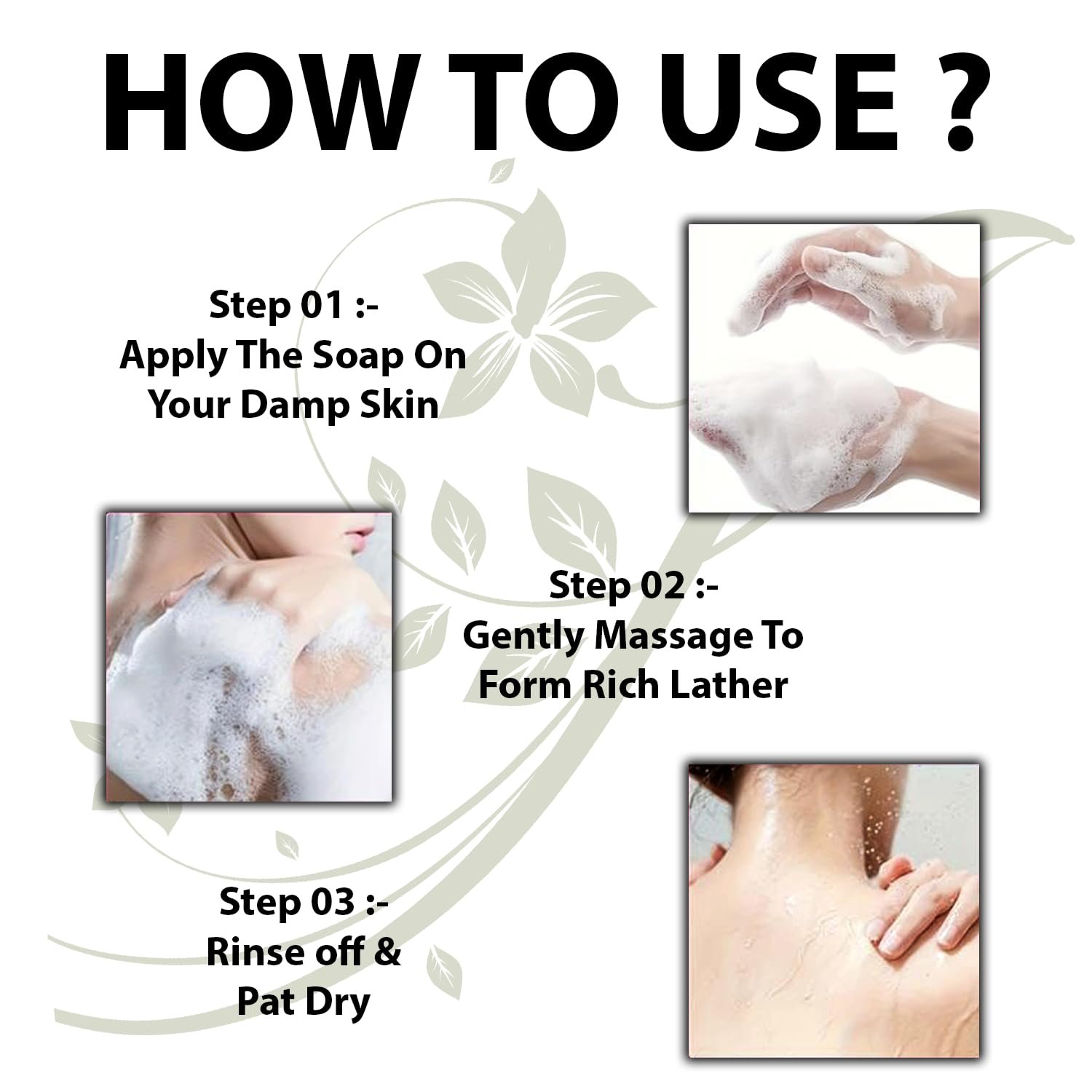 HOW TO USE ?

Step 01 :-
Apply The Soap On Your Damp Skin

Step 02 :-
Gently Massage To Form Rich Lather

Step 03 :-
Rinse off & Pat Dry