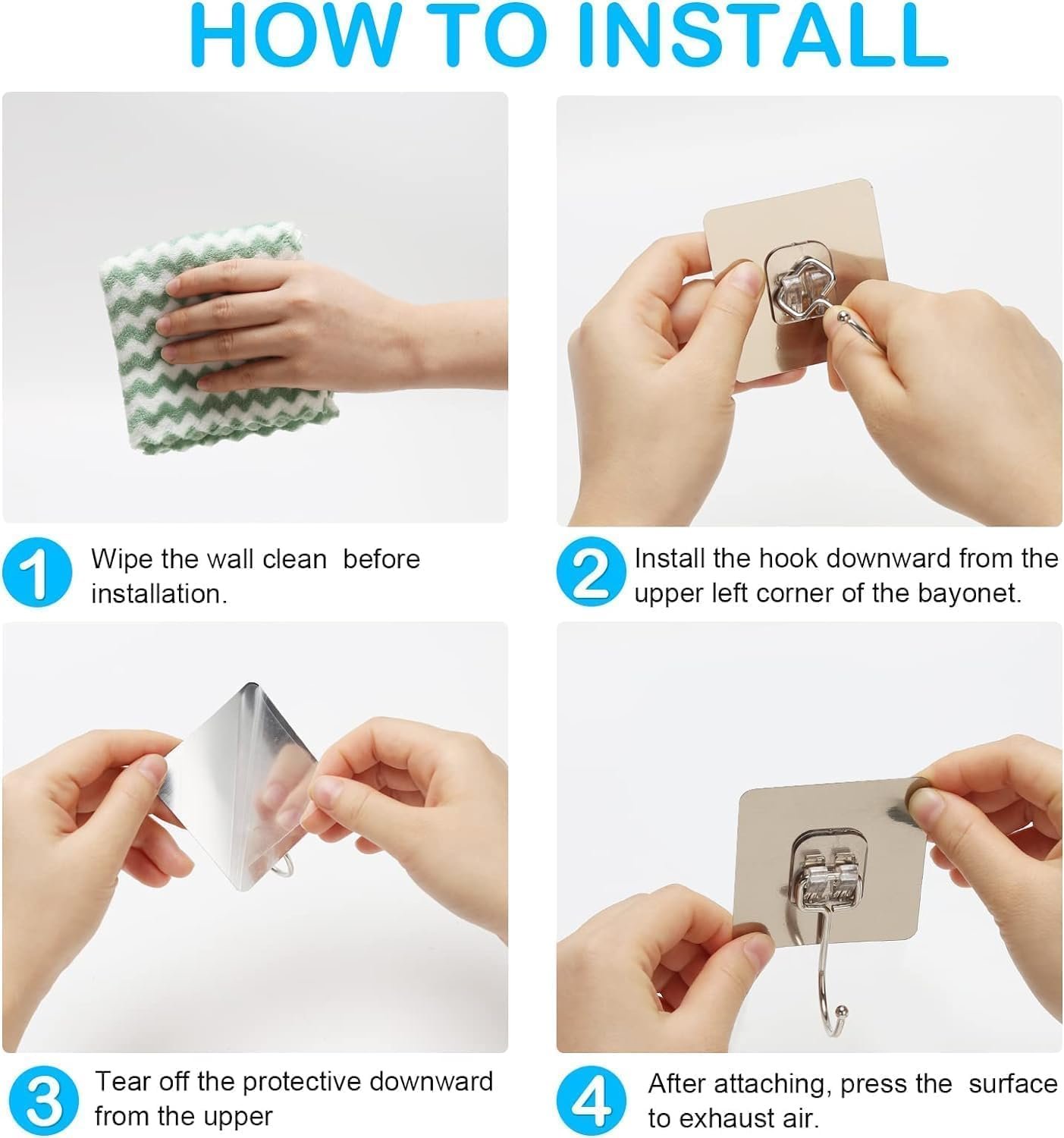 HOW TO INSTALL

1 Wipe the wall clean before installation.

2 Install the hook downward from the upper left corner of the bayonet.

3 Tear off the protective downward from the upper

4 After attaching, press the surface to exhaust air.