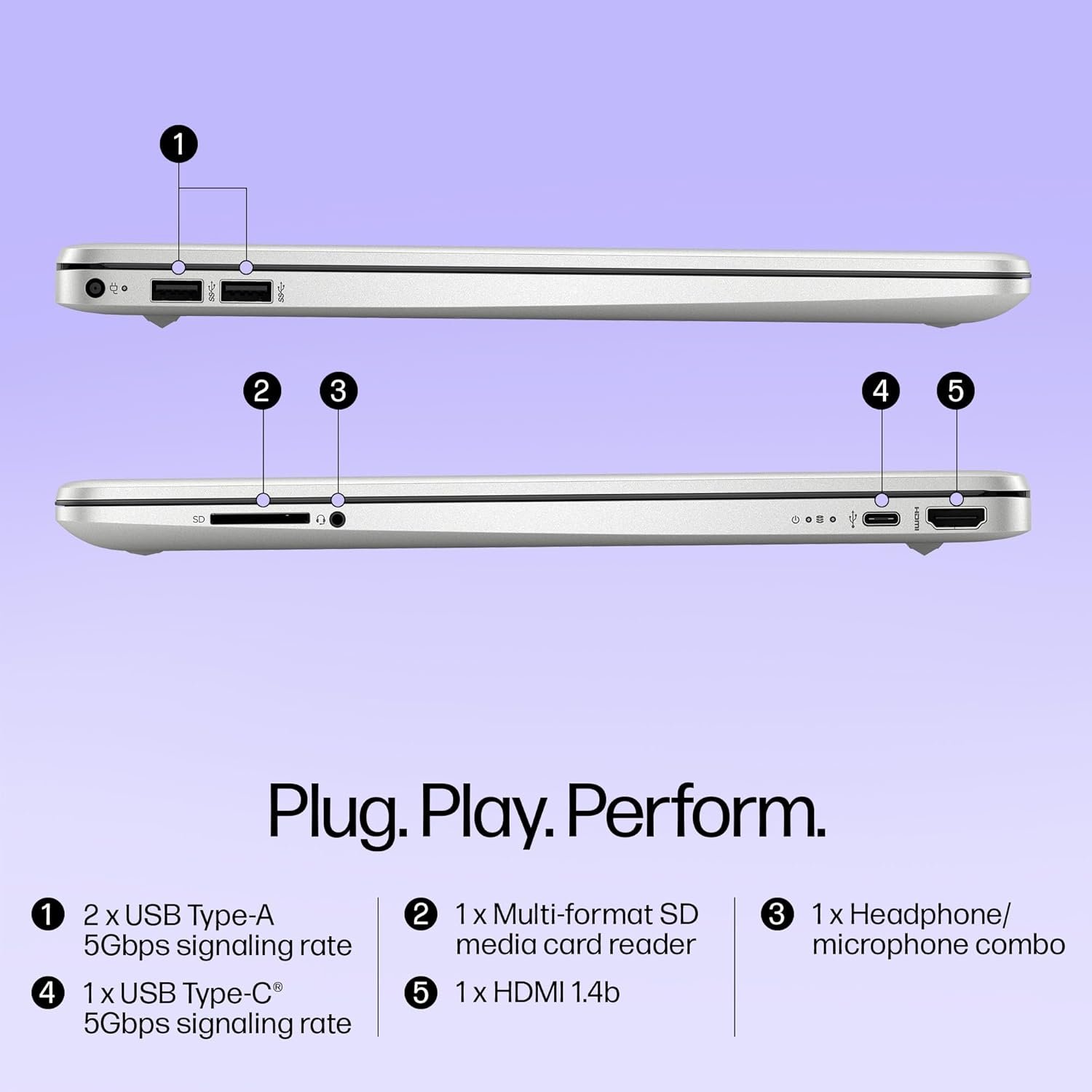 1

2 3 4 5

SD

HDMI

Plug. Play. Perform.

1 2 x USB Type-A 5Gbps signaling rate

4 1 x USB Type-C® 5Gbps signaling rate

2 1 x Multi-format SD media card reader

5 1 x HDMI 1.4b

3 1 x Headphone/ microphone combo