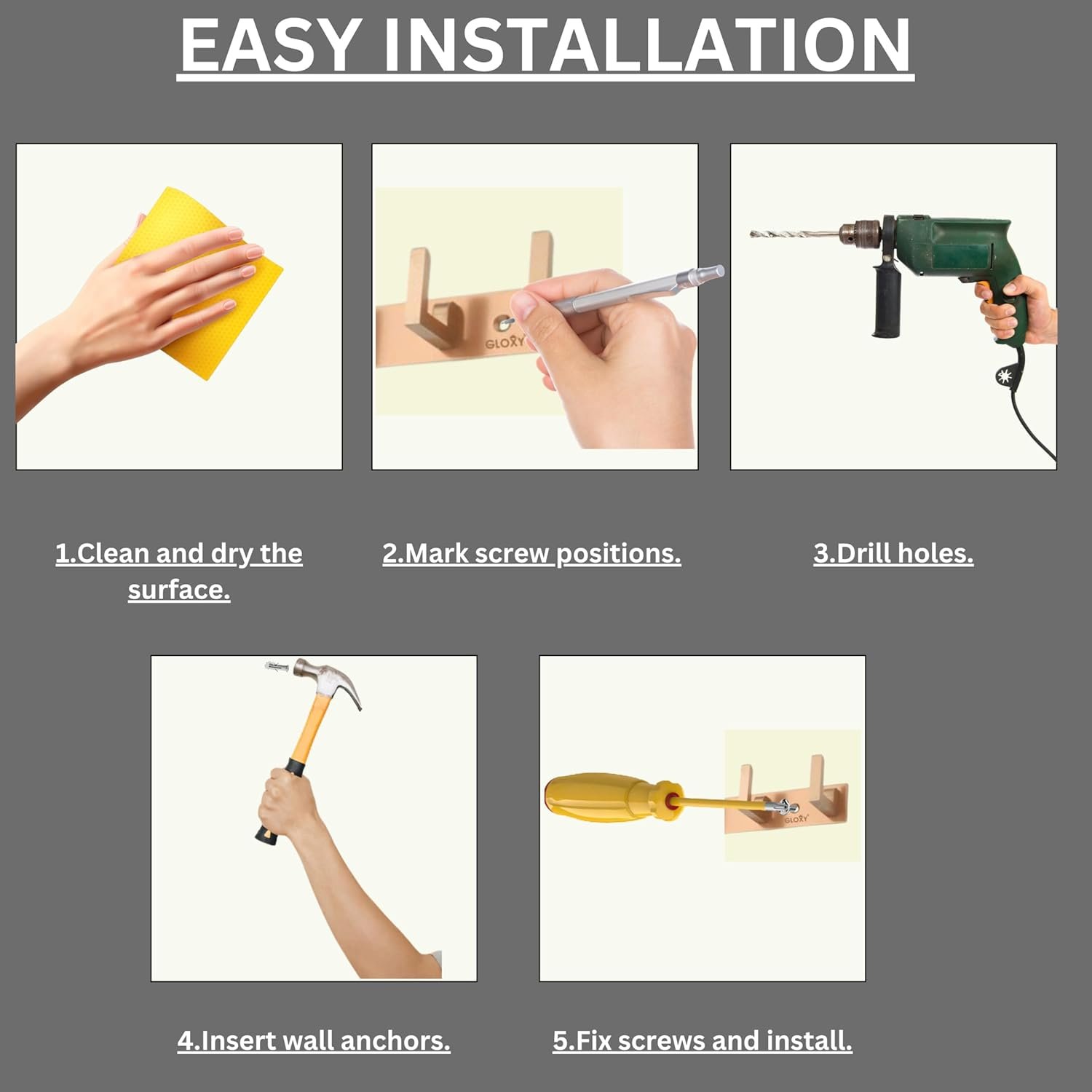 EASY INSTALLATION

GLORY

1.Clean and dry the surface.

2.Mark screw positions.

3.Drill holes.

GLORY

4.Insert wall anchors.

5.Fix screws and install.