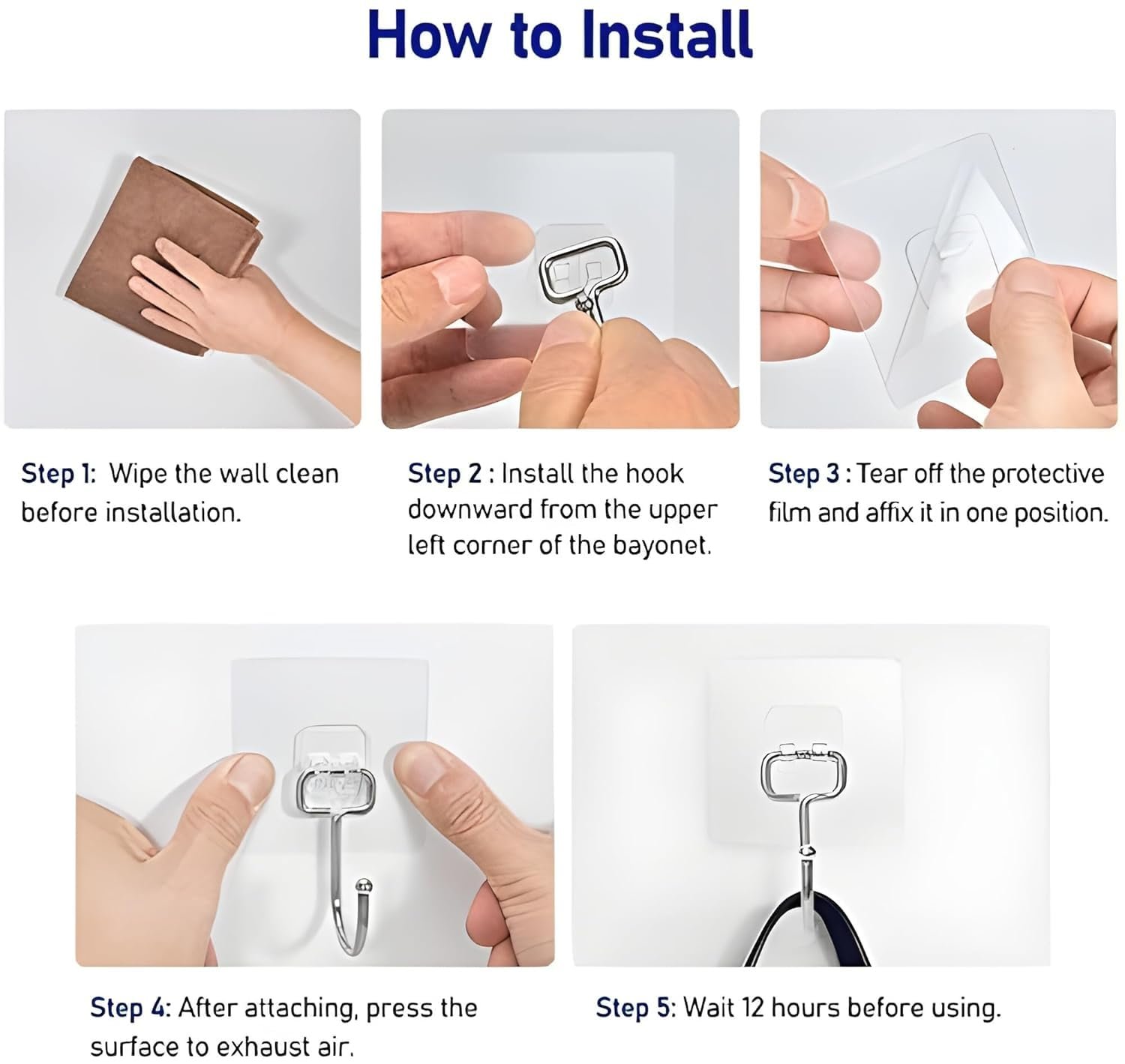 How to Install

Step 1: Wipe the wall clean before installation.

Step 2 : Install the hook downward from the upper left corner of the bayonet.

Step 3 : Tear off the protective film and affix it in one position.

Step 4: After attaching, press the surface to exhaust air.

Step 5: Wait 12 hours before using.