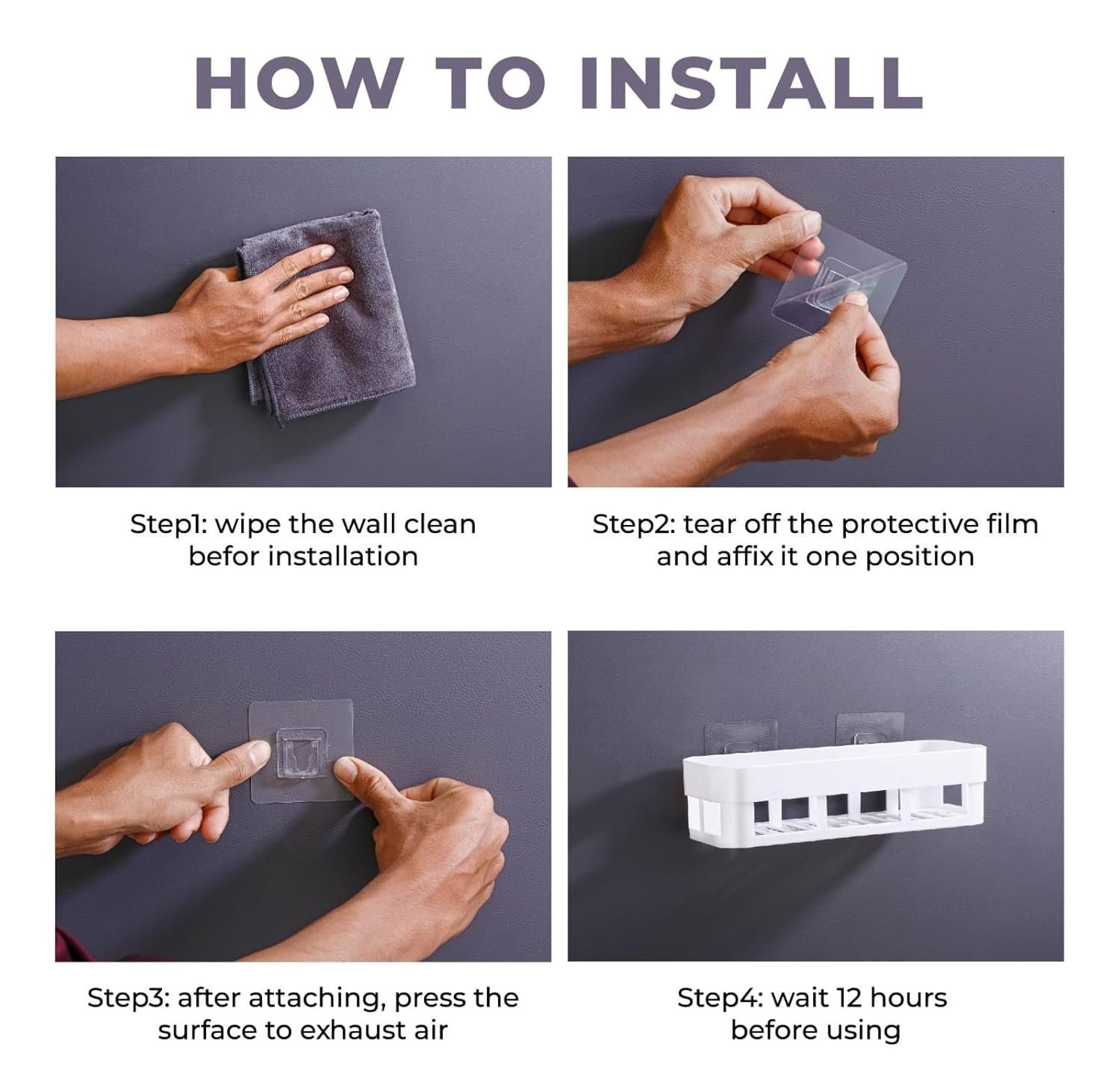 HOW TO INSTALL

Step1: wipe the wall clean befor installation

Step2: tear off the protective film and affix it one position

Step3: after attaching, press the surface to exhaust air

Step4: wait 12 hours before using