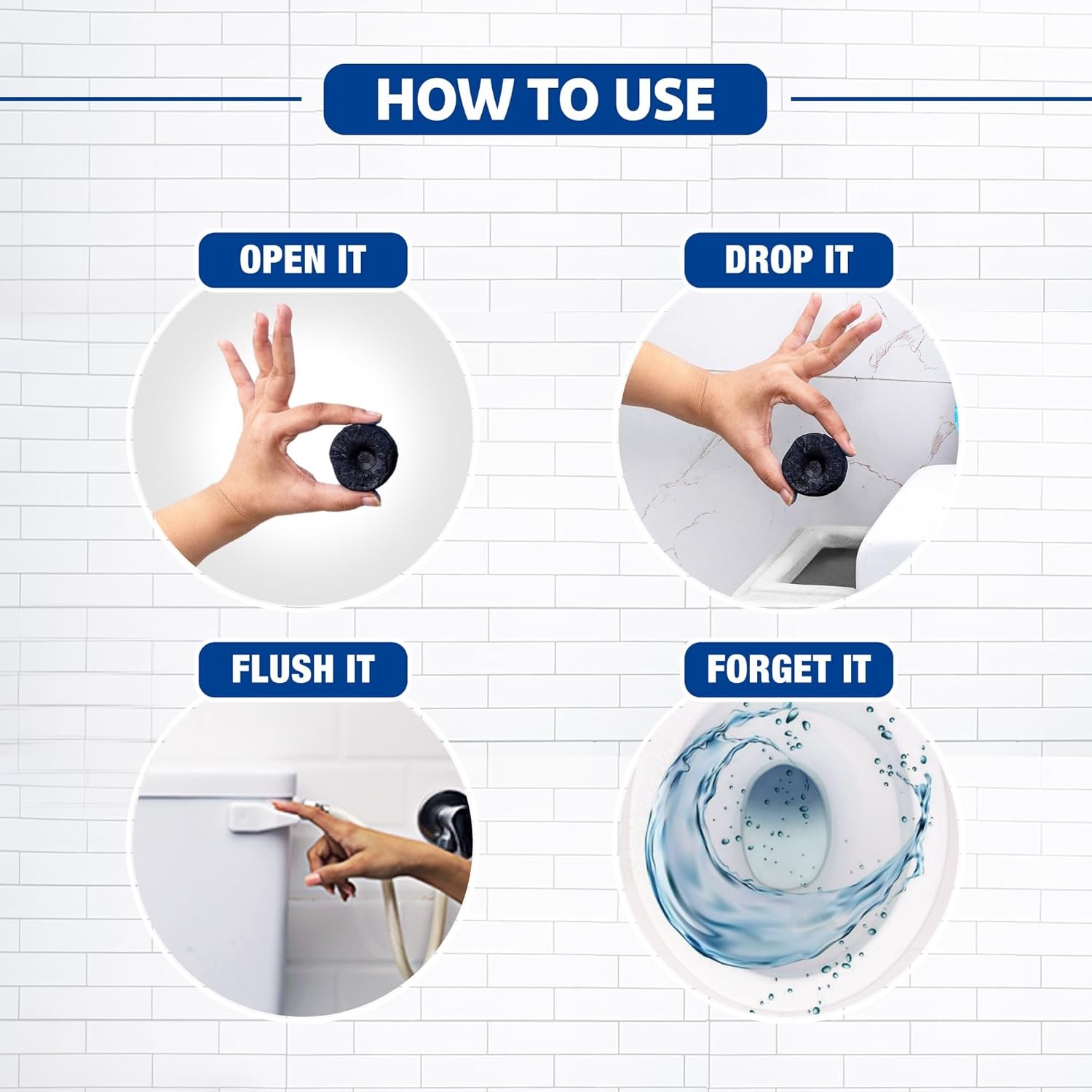 HOW TO USE

OPEN IT

DROP IT

FLUSH IT

FORGET IT