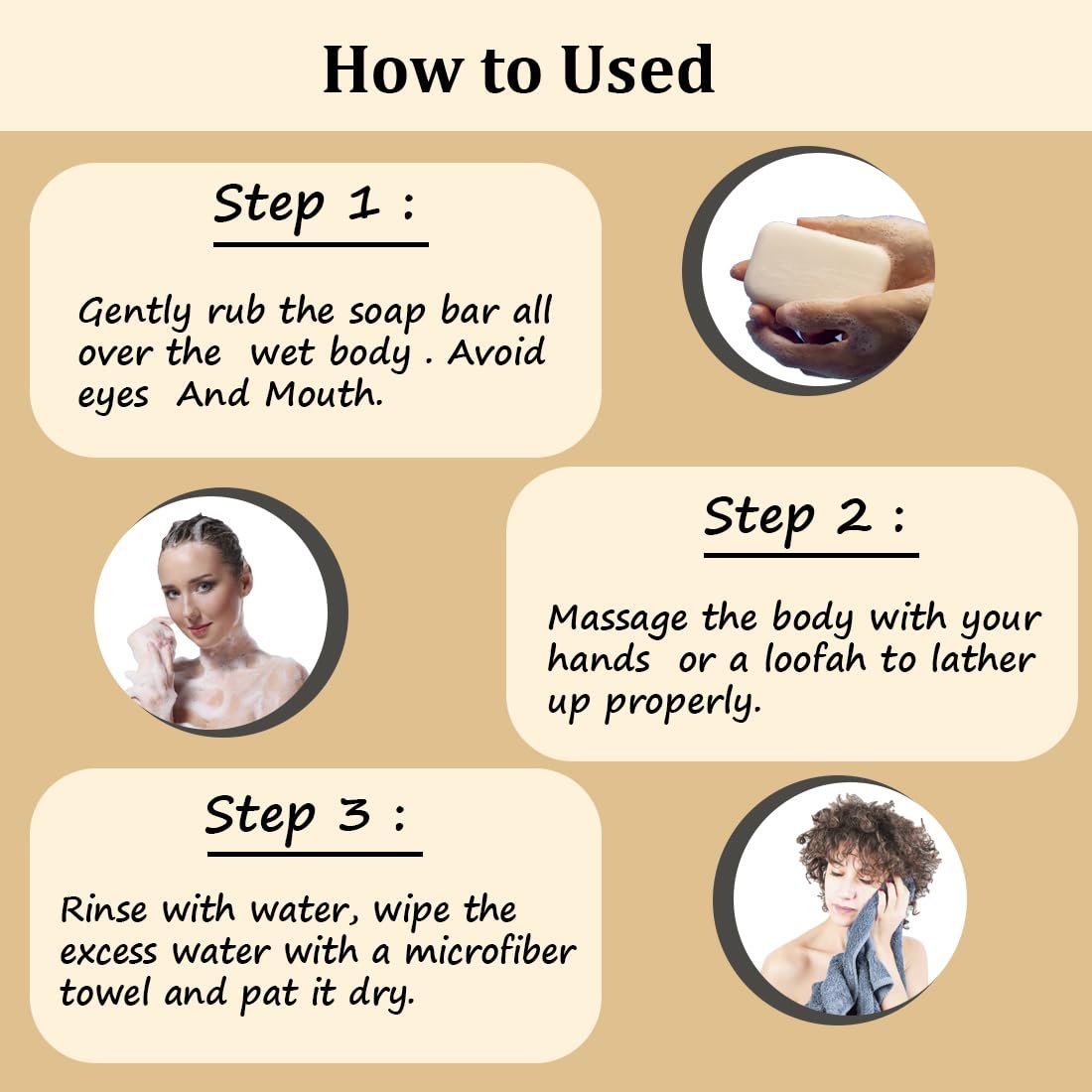 How to Used

Step 1 :

Gently rub the soap bar all over the wet body . Avoid eyes And Mouth.

Step 2 :

Massage the body with your hands or a loofah to lather up properly.

Step 3 :

Rinse with water, wipe the excess water with a microfiber towel and pat it dry.