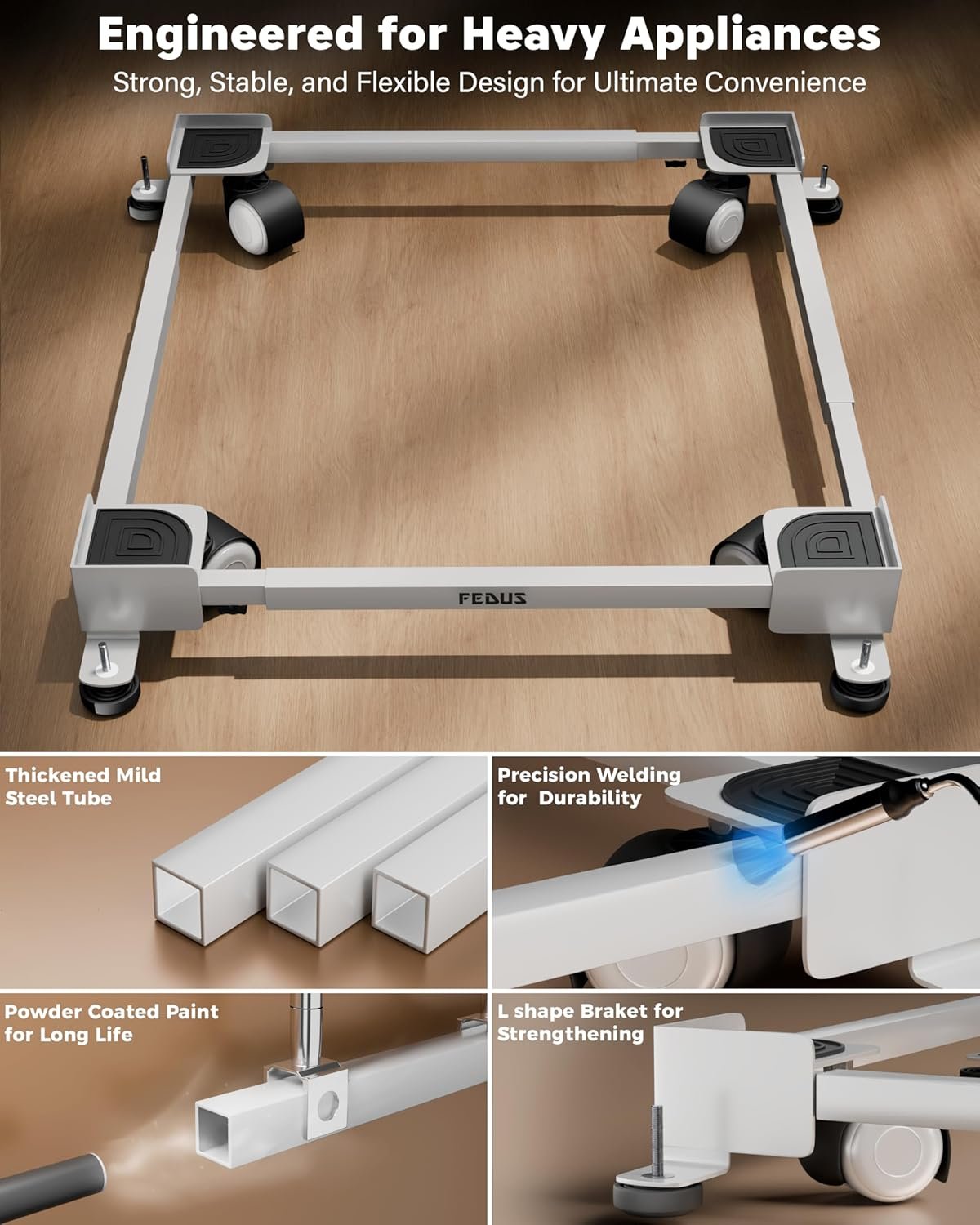 Engineered for Heavy Appliances
Strong, Stable, and Flexible Design for Ultimate Convenience

FEDUS

Thickened Mild Steel Tube

Precision Welding for Durability

Powder Coated Paint for Long Life

L shape Braket for Strengthening