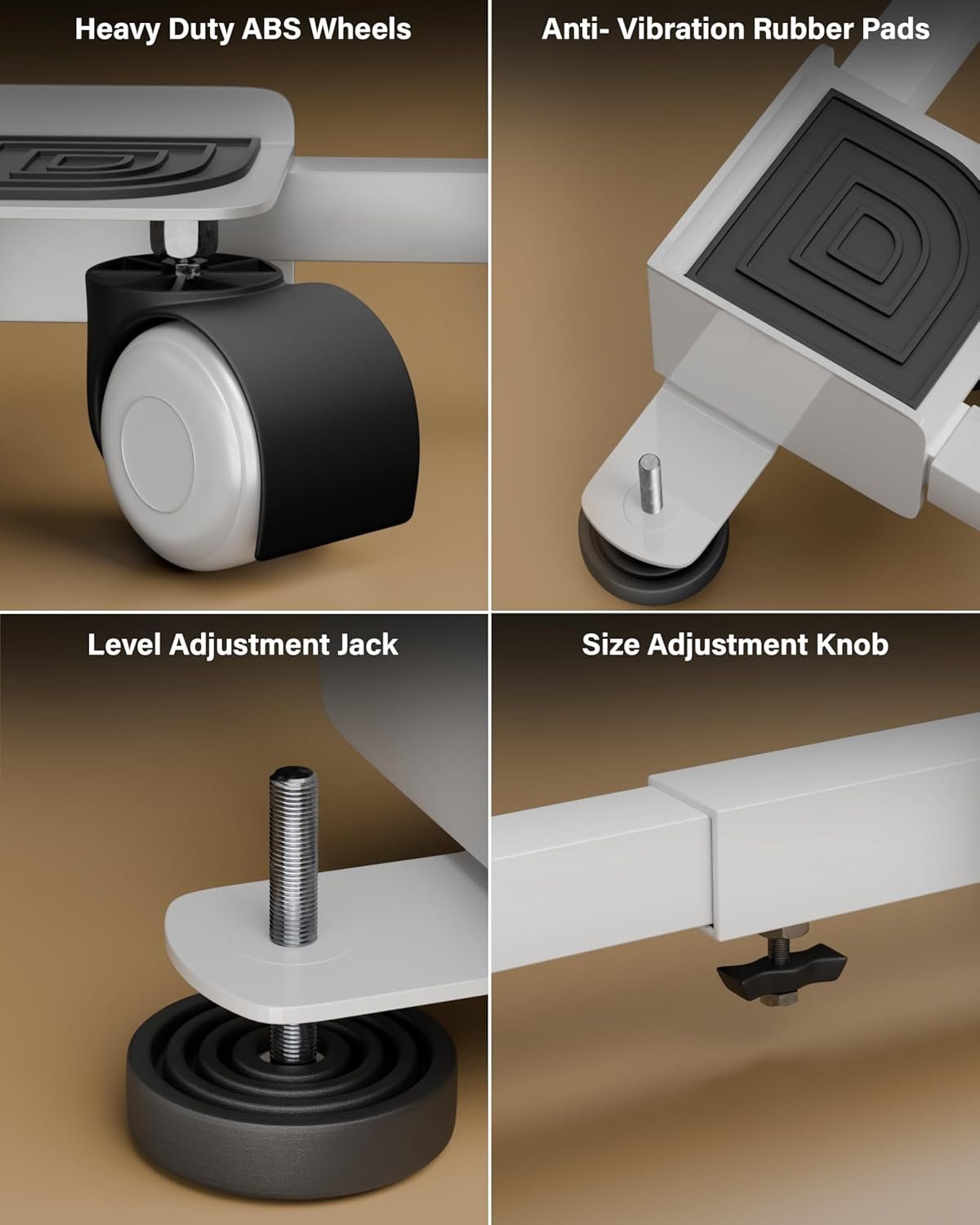 Heavy Duty ABS Wheels

Anti- Vibration Rubber Pads

Level Adjustment Jack

Size Adjustment Knob