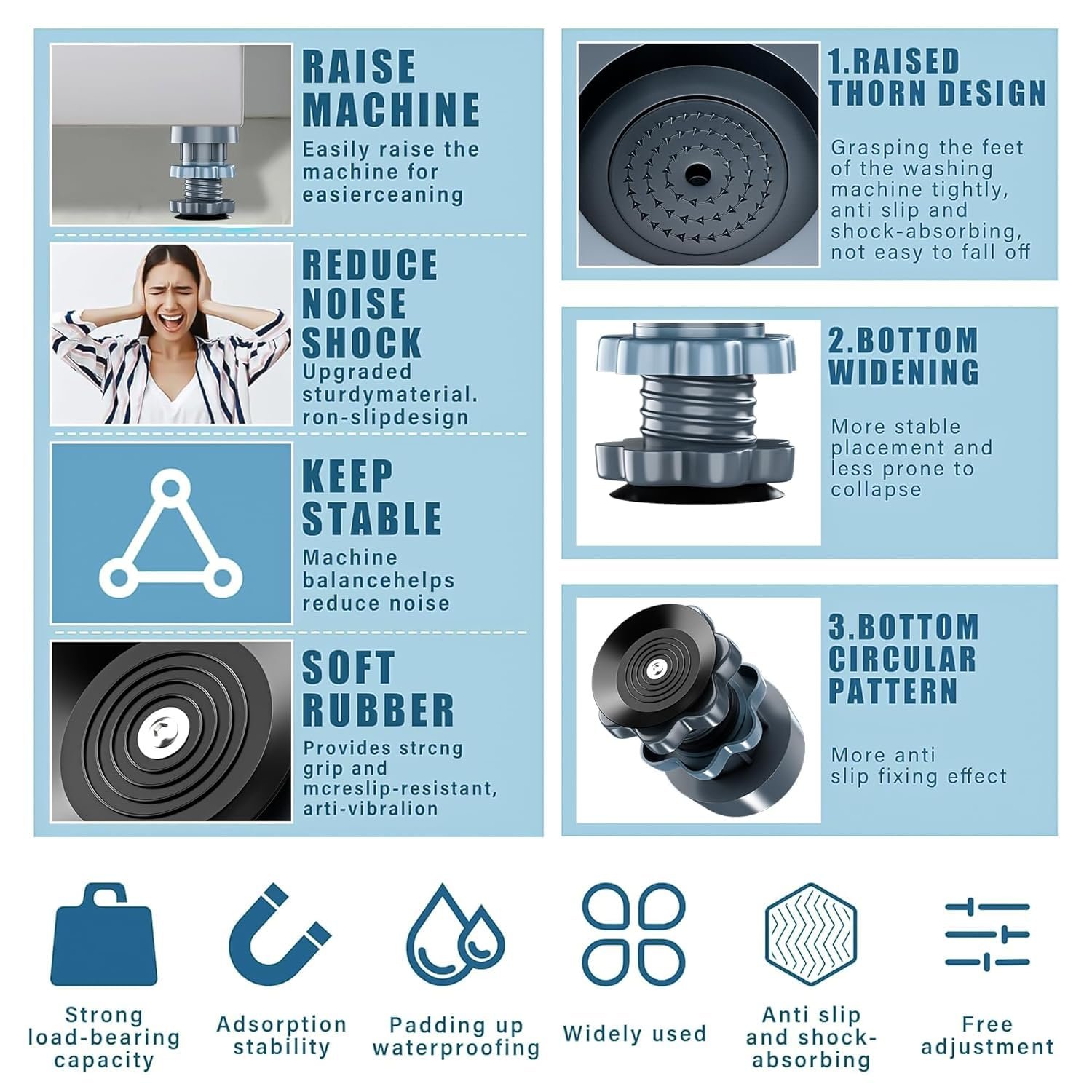 RAISE MACHINE

Easily raise the machine for easierceaning

REDUCE NOISE SHOCK

Upgraded sturdymaterial. ron-slipdesign

KEEP STABLE

Machine balancehelps reduce noise

SOFT RUBBER

Provides strcng grip and mcreslip-resistant, arti-vibralion

1.RAISED THORN DESIGN

Grasping the feet of the washing machine tightly, anti slip and shock-absorbing, not easy to fall off

2.BOTTOM WIDENING

More stable placement and less prone to collapse

3.BOTTOM CIRCULAR PATTERN

More anti slip fixing effect

Strong load-bearing capacity

Adsorption stability

Padding up waterproofing

Widely used

Anti slip and shock-absorbing

Free adjustment