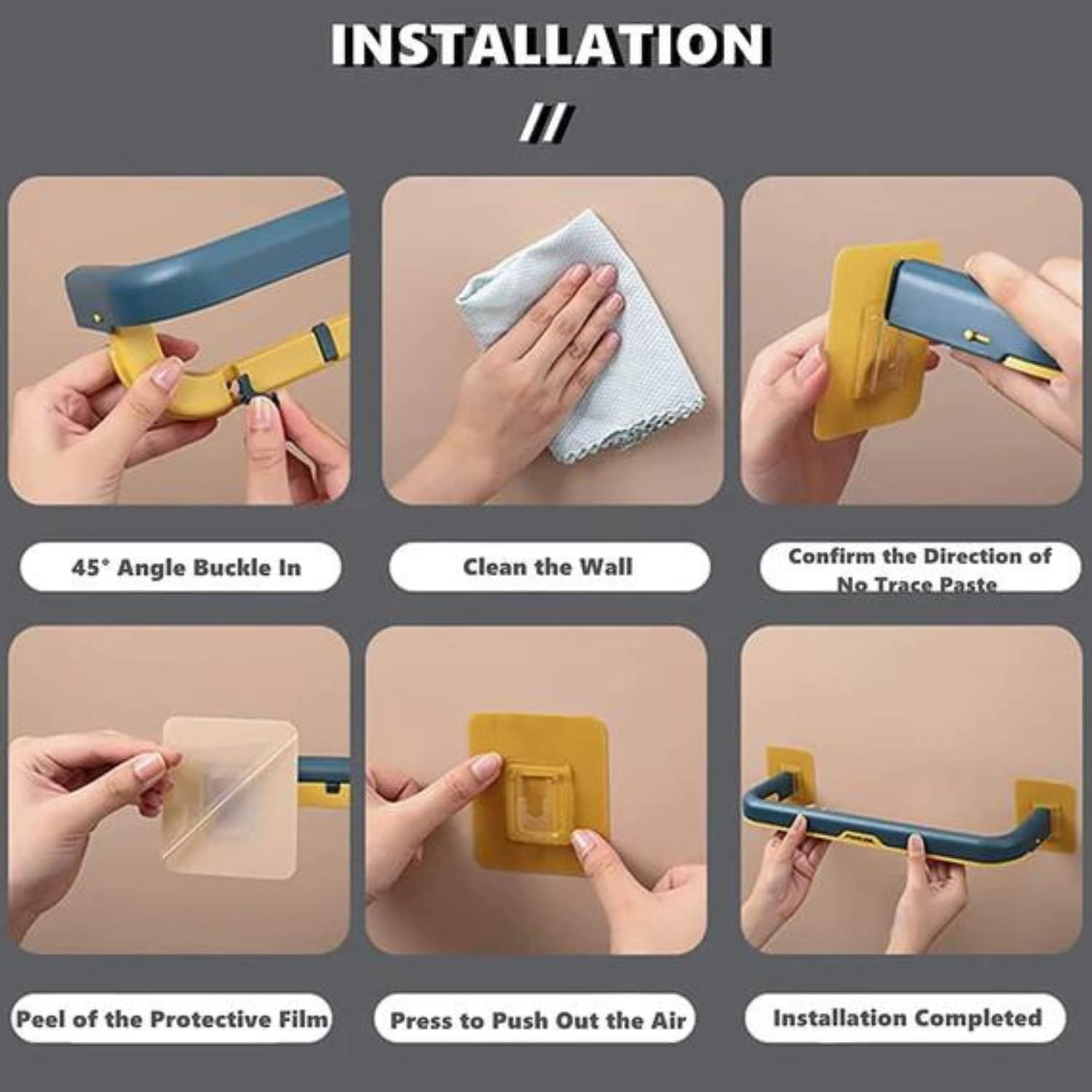 INSTALLATION

//

45° Angle Buckle In

Clean the Wall

Confirm the Direction of No Trace Paste

Peel of the Protective Film

Press to Push Out the Air

Installation Completed