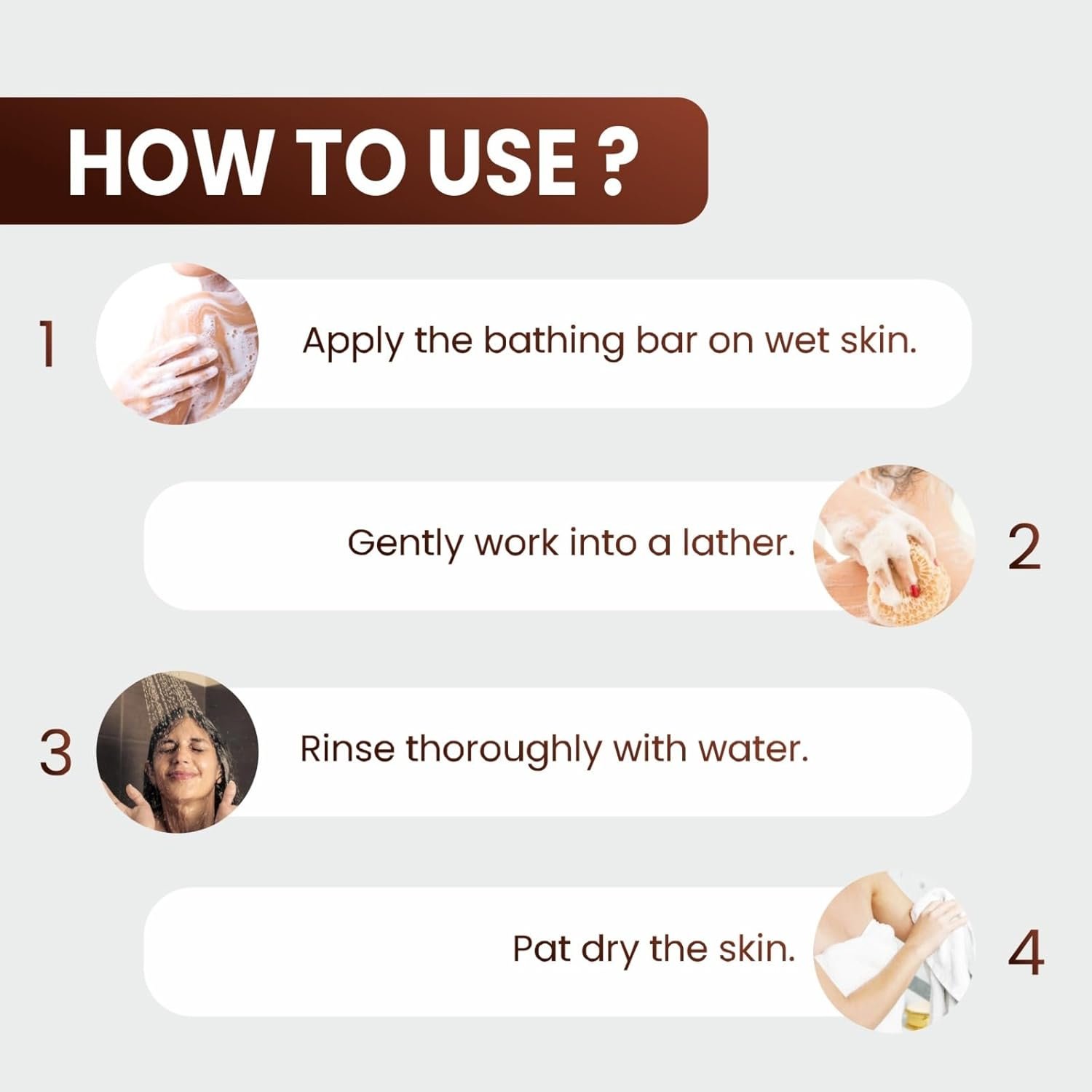 HOW TO USE ?

1 Apply the bathing bar on wet skin.

Gently work into a lather. 2

3 Rinse thoroughly with water.

Pat dry the skin. 4