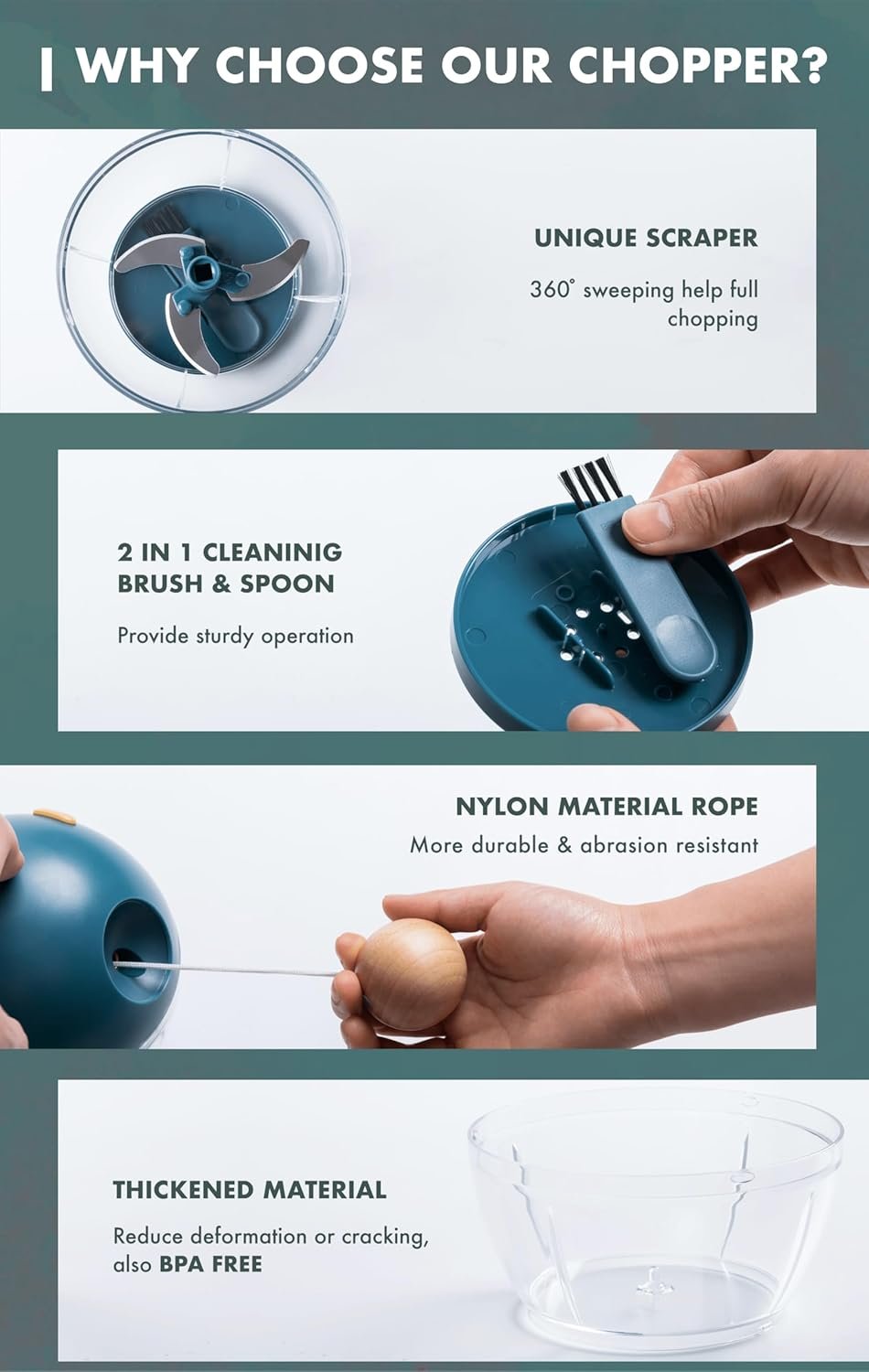 | WHY CHOOSE OUR CHOPPER?

UNIQUE SCRAPER

360° sweeping help full chopping

2 IN 1 CLEANINIG BRUSH & SPOON

Provide sturdy operation

NYLON MATERIAL ROPE

More durable & abrasion resistant

THICKENED MATERIAL

Reduce deformation or cracking, also BPA FREE