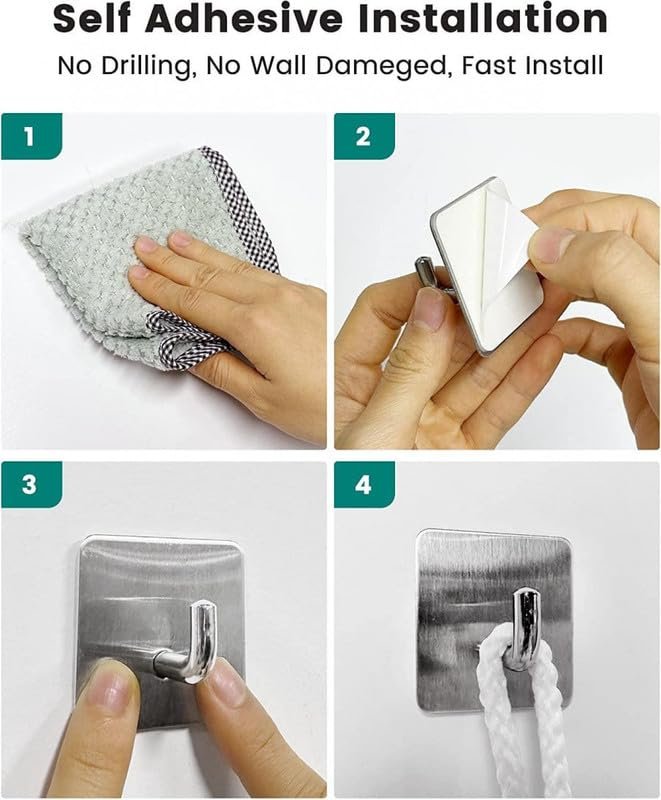 Self Adhesive Installation

No Drilling, No Wall Dameged, Fast Install

1

2

3

4