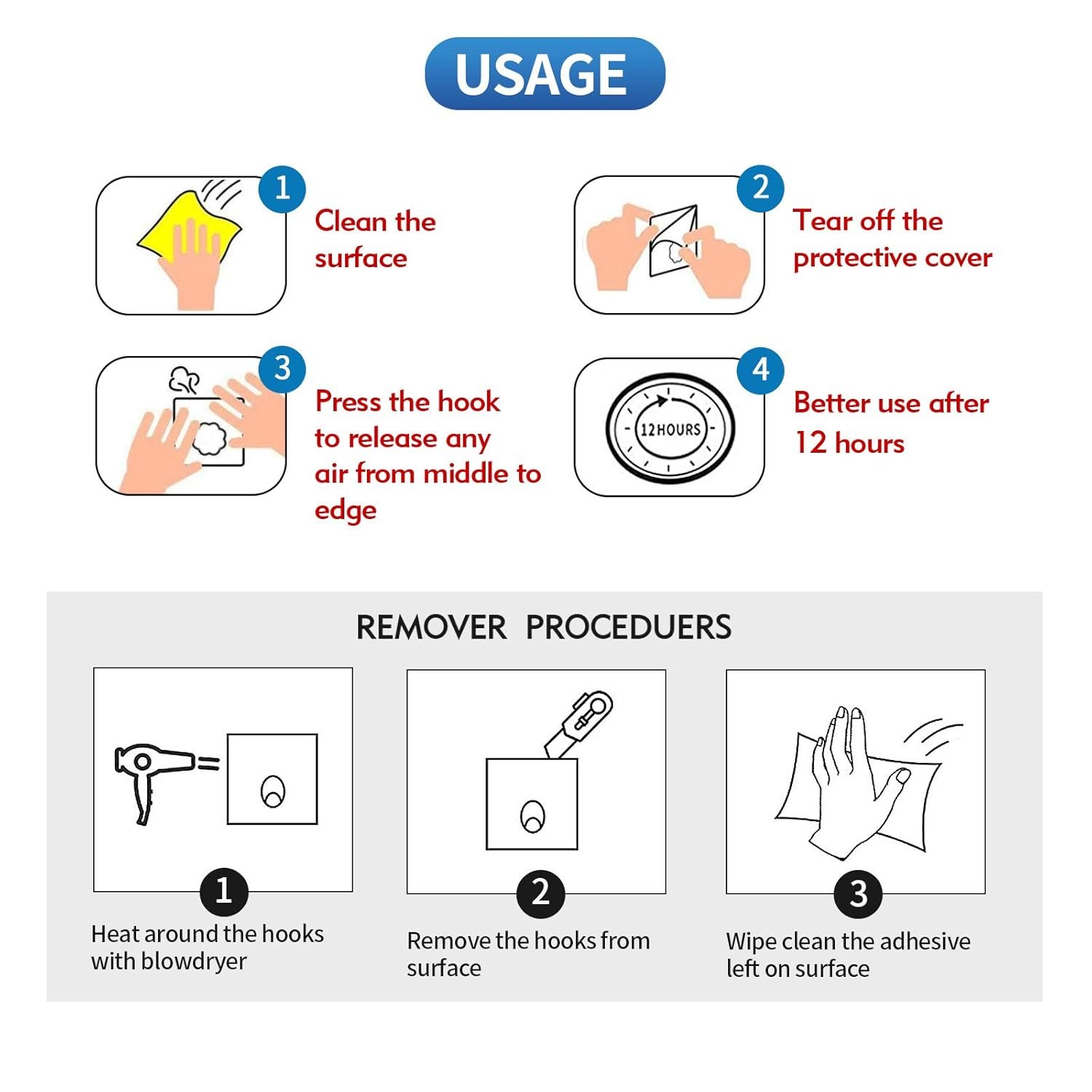 USAGE

1

Clean the surface

2

Tear off the protective cover

3

Press the hook to release any air from middle to edge

4

12HOURS

Better use after 12 hours

REMOVER PROCEDUERS

1

Heat around the hooks with blowdryer

2

Remove the hooks from surface

3

Wipe clean the adhesive left on surface