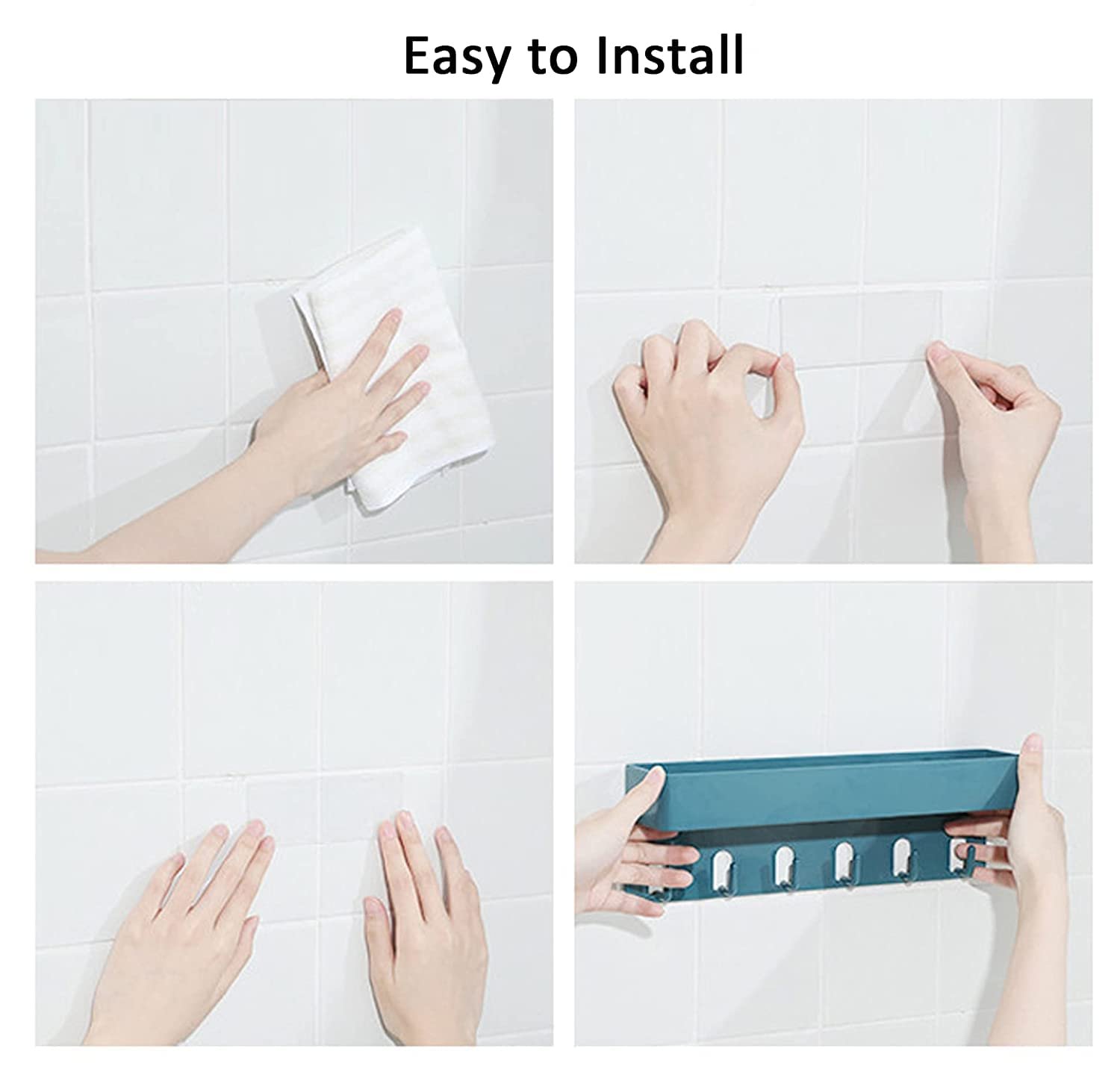 Easy to Install