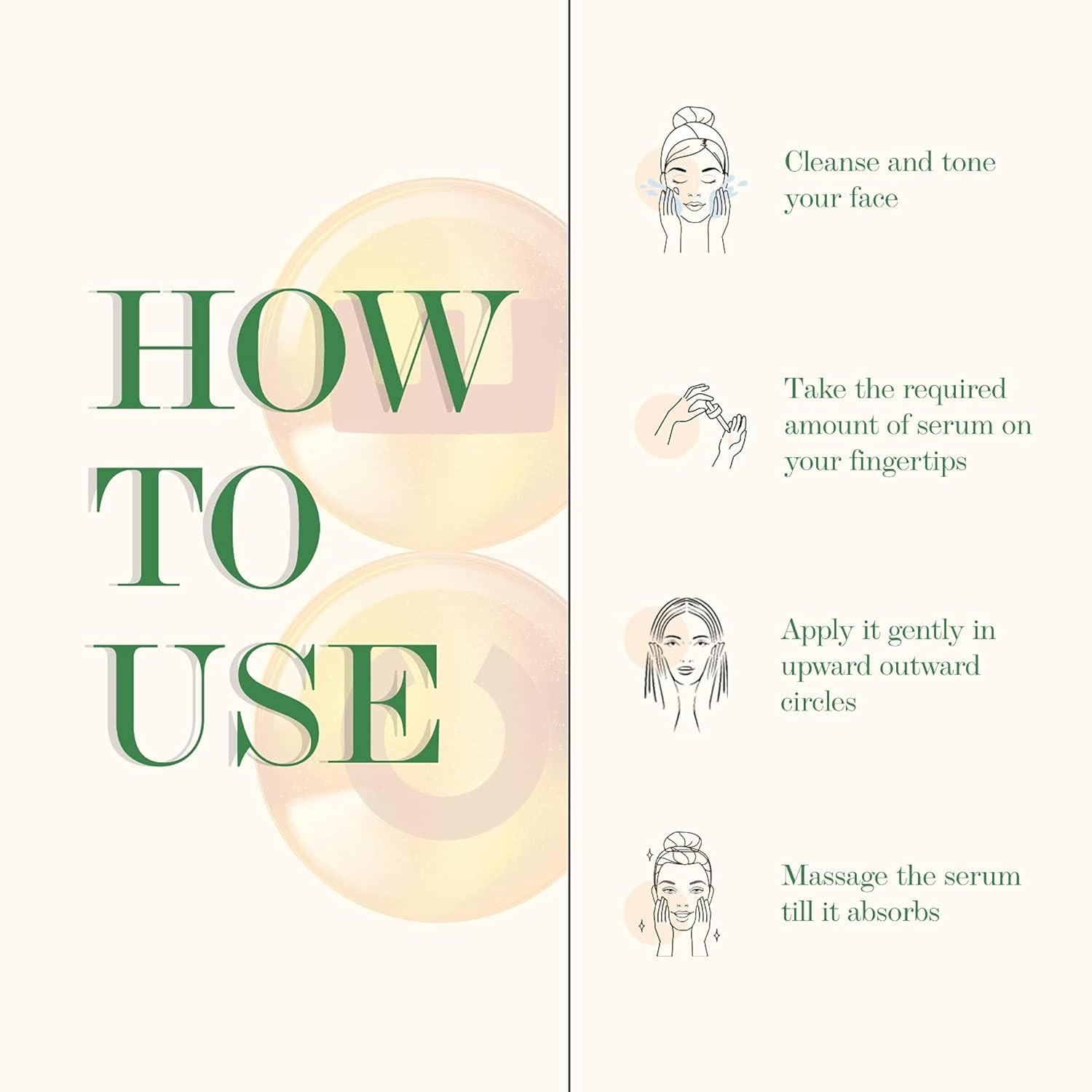 HOW TO USE

Cleanse and tone your face

Take the required amount of serum on your fingertips

Apply it gently in upward outward circles

Massage the serum till it absorbs