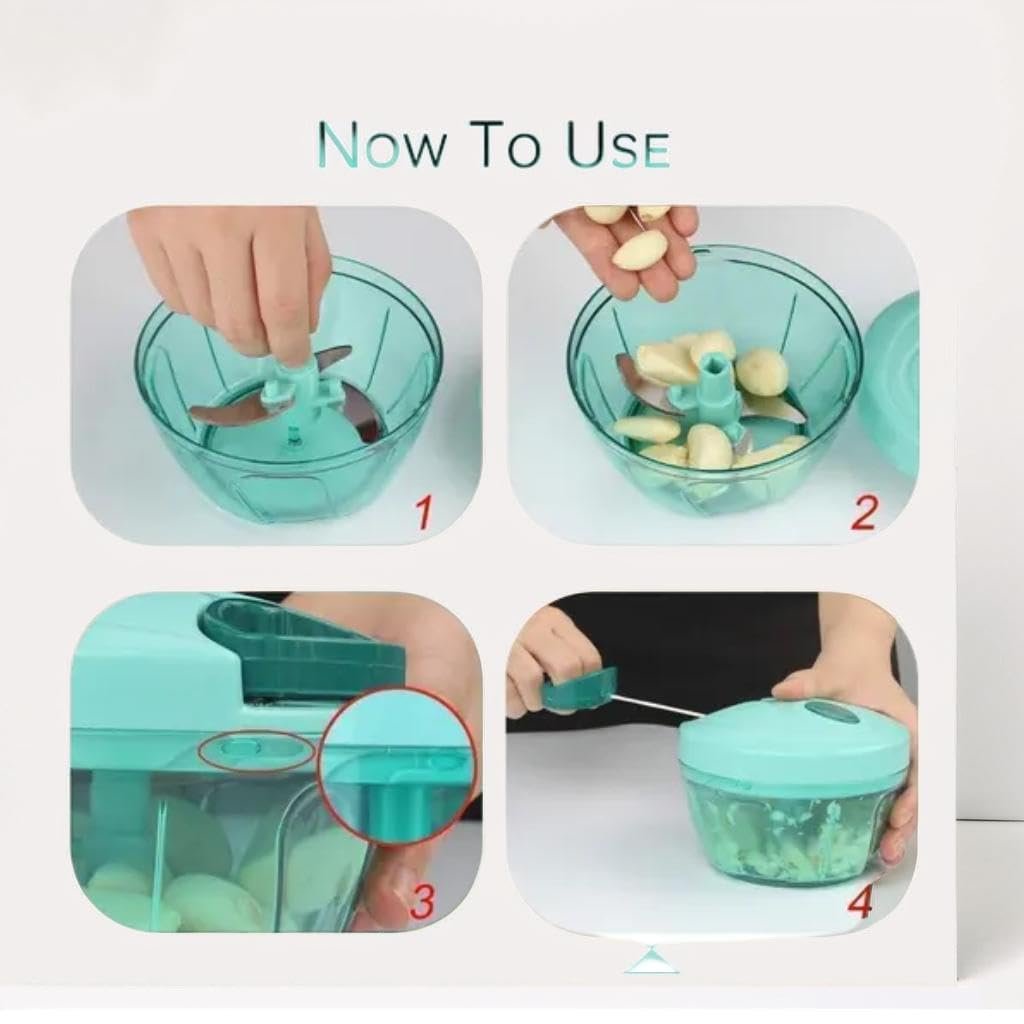 NOW TO USE

1

2

3

4