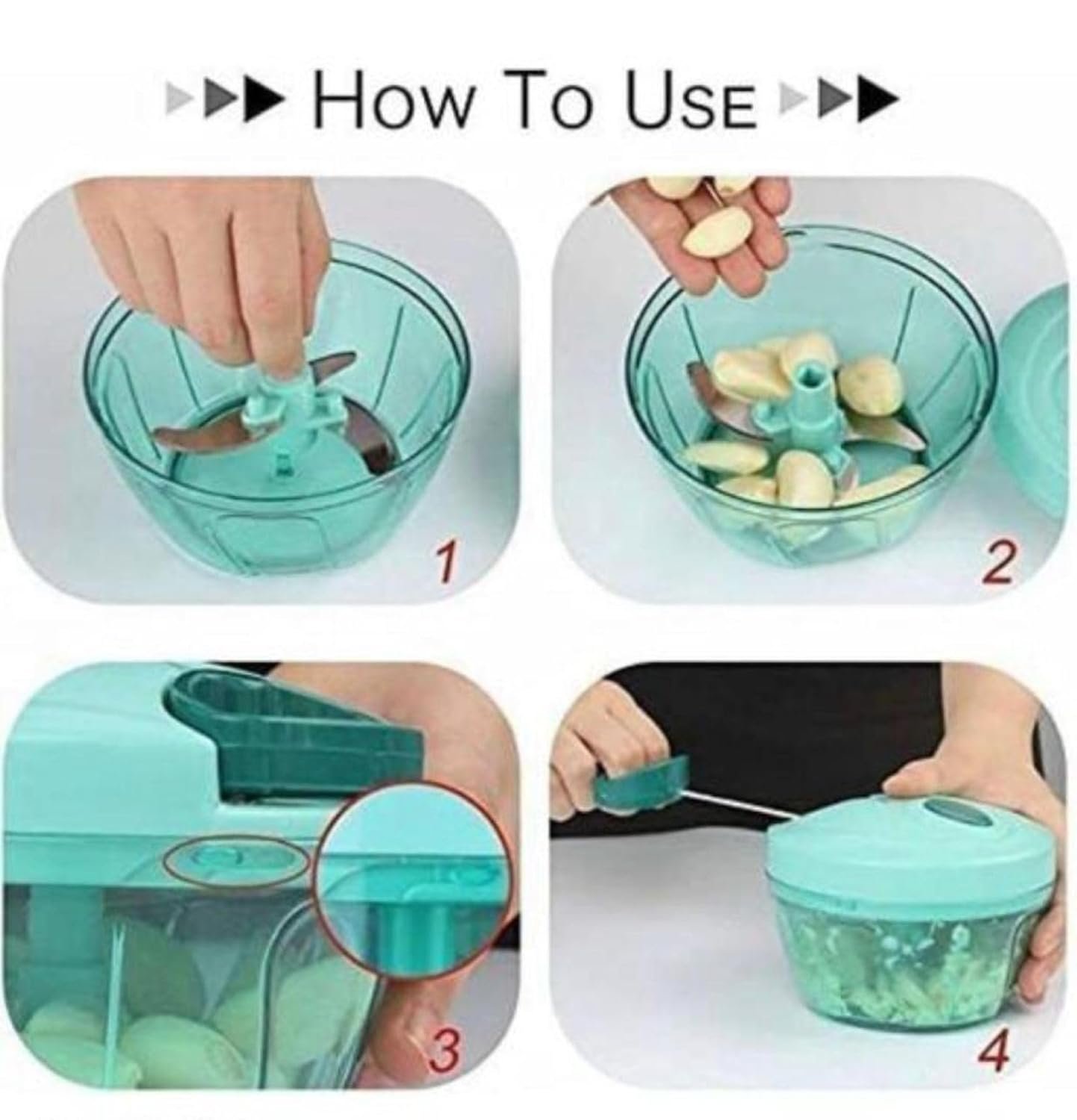 HOW TO USE

1

2

3

4