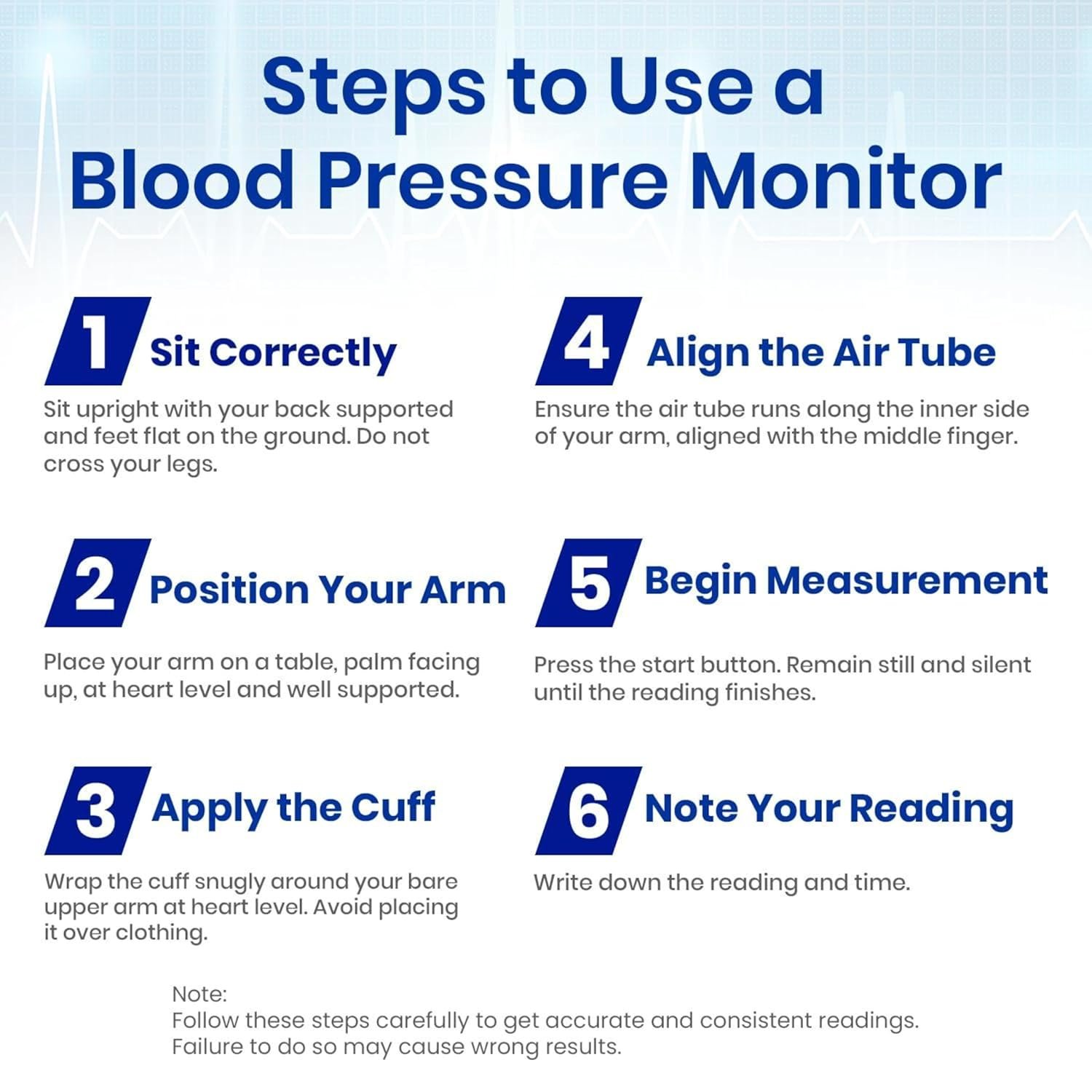 Steps to Use a Blood Pressure Monitor

1 Sit Correctly

Sit upright with your back supported and feet flat on the ground. Do not cross your legs.

2 Position Your Arm

Place your arm on a table, palm facing up, at heart level and well supported.

3 Apply the Cuff

Wrap the cuff snugly around your bare upper arm at heart level. Avoid placing it over clothing.

4 Align the Air Tube

Ensure the air tube runs along the inner side of your arm, aligned with the middle finger.

5 Begin Measurement

Press the start button. Remain still and silent until the reading finishes.

6 Note Your Reading

Write down the reading and time.

Note:
Follow these steps carefully to get accurate and consistent readings.
Failure to do so may cause wrong results.