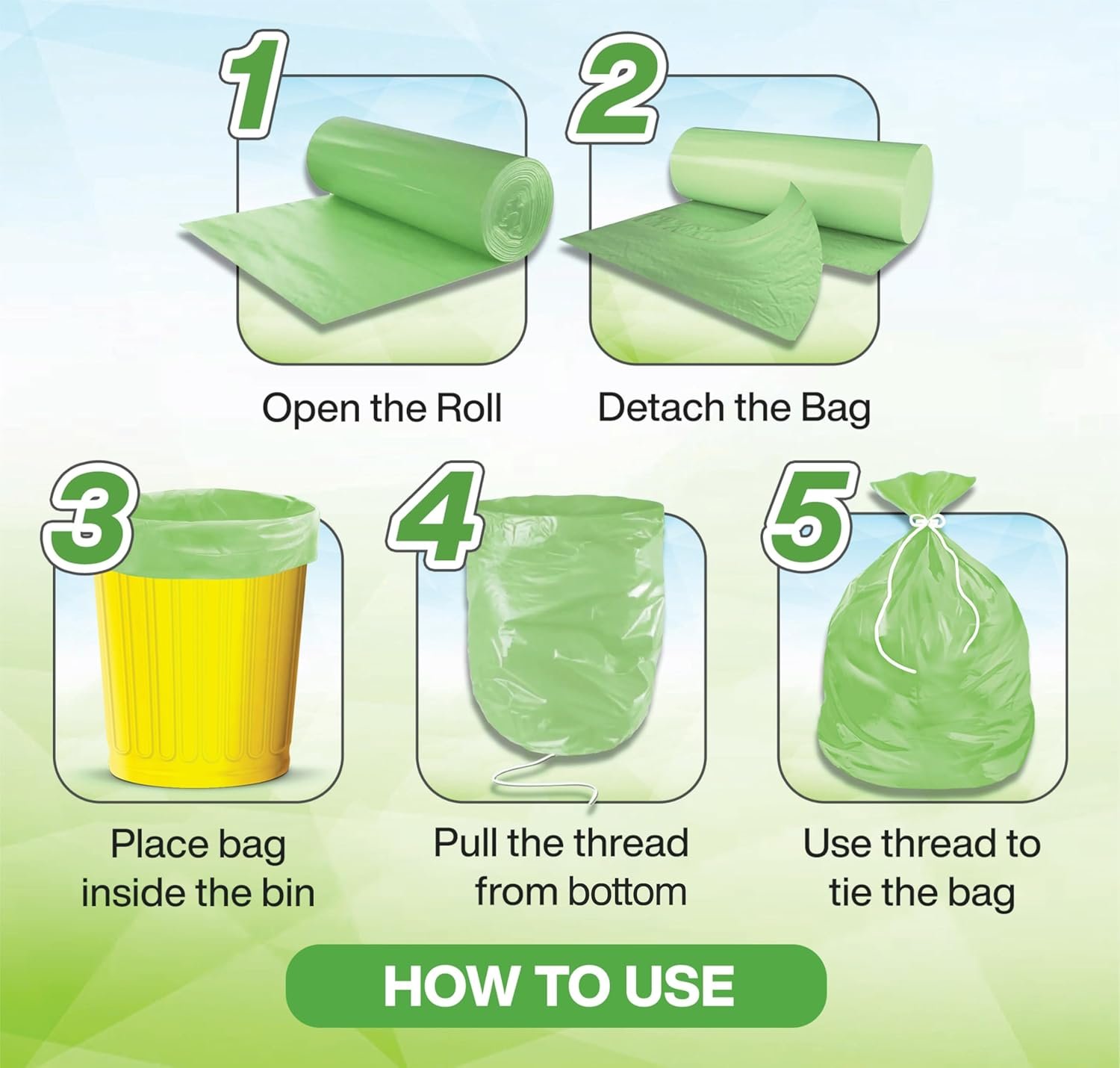 1

Open the Roll

2

Detach the Bag

3

Place bag inside the bin

4

Pull the thread from bottom

5

Use thread to tie the bag

HOW TO USE