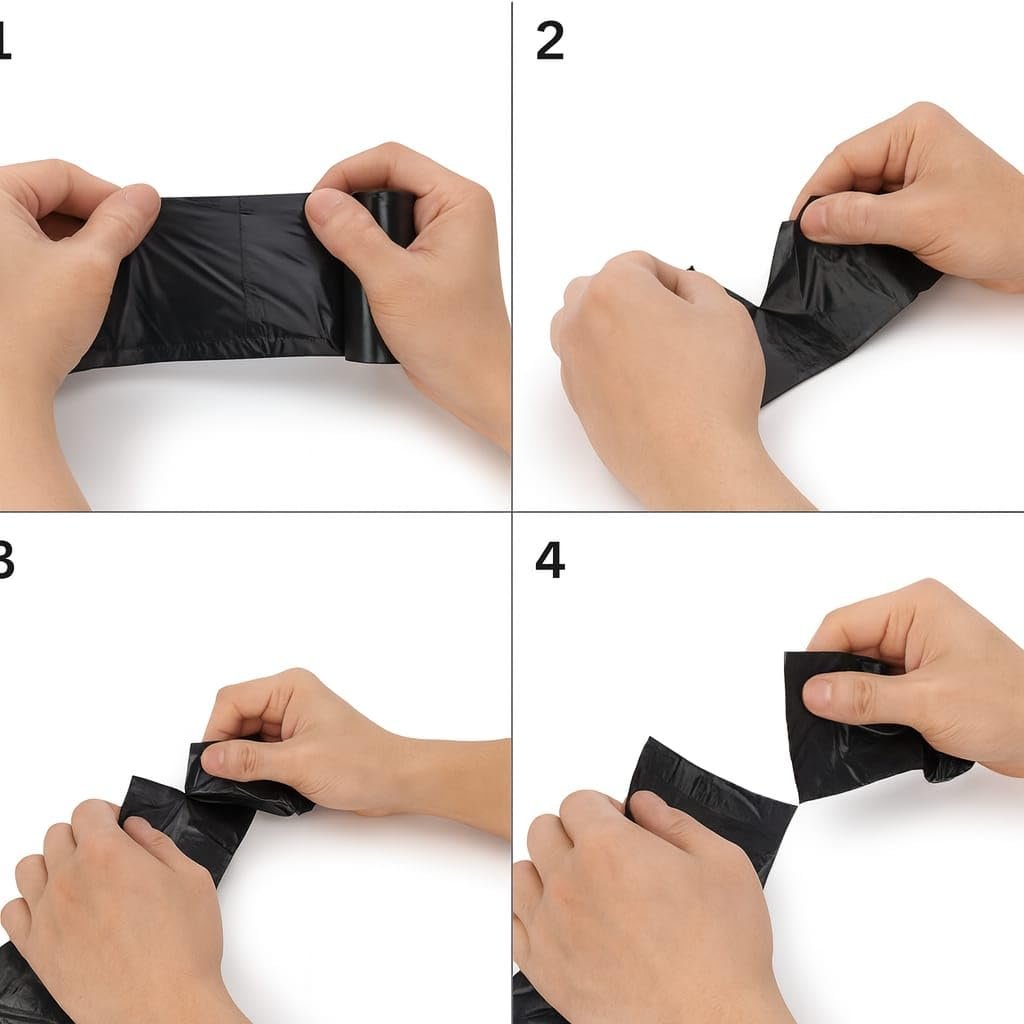 1

2

3

4