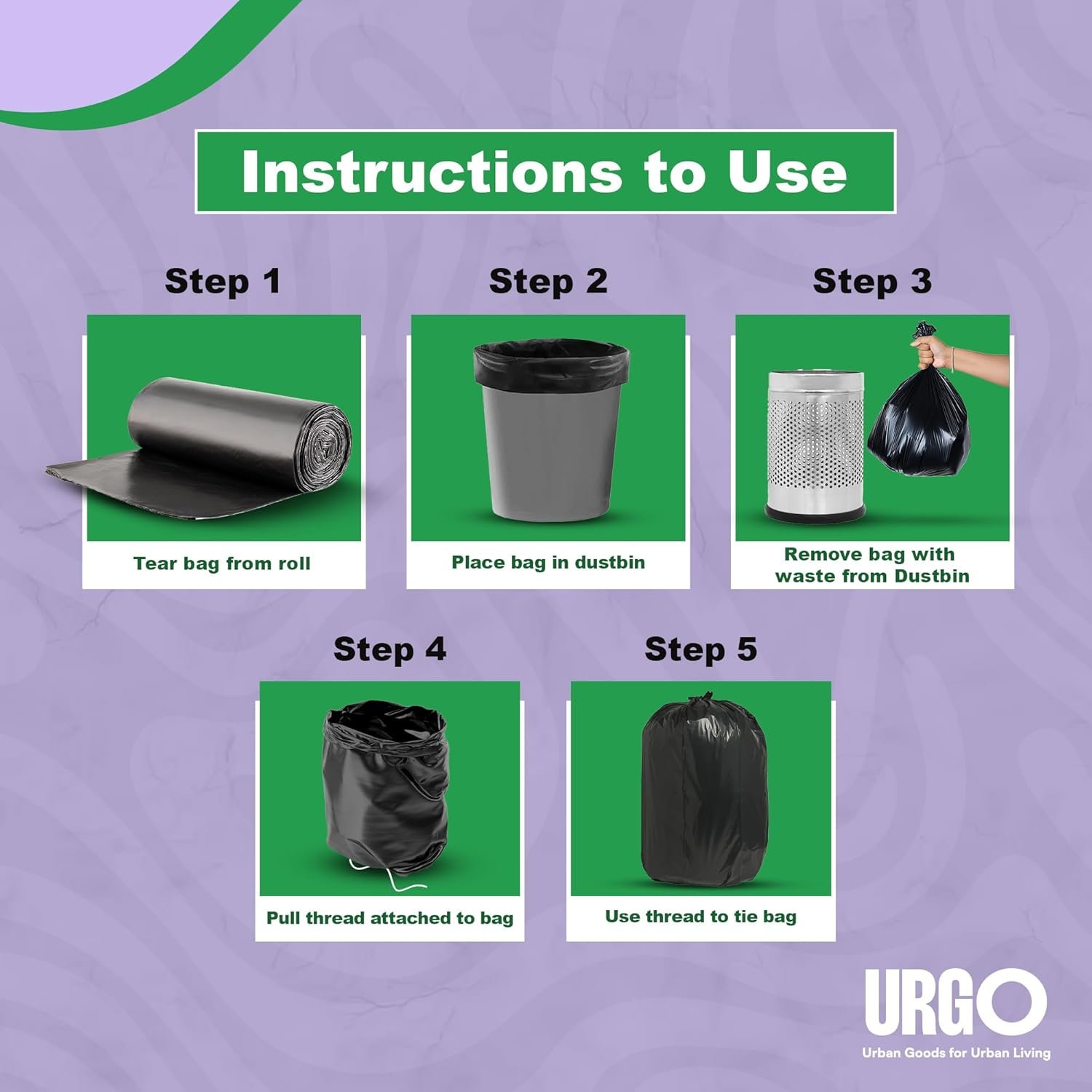 Instructions to Use

Step 1

Tear bag from roll

Step 2

Place bag in dustbin

Step 3

Remove bag with waste from Dustbin

Step 4

Pull thread attached to bag

Step 5

Use thread to tie bag

URGO
Urban Goods for Urban Living