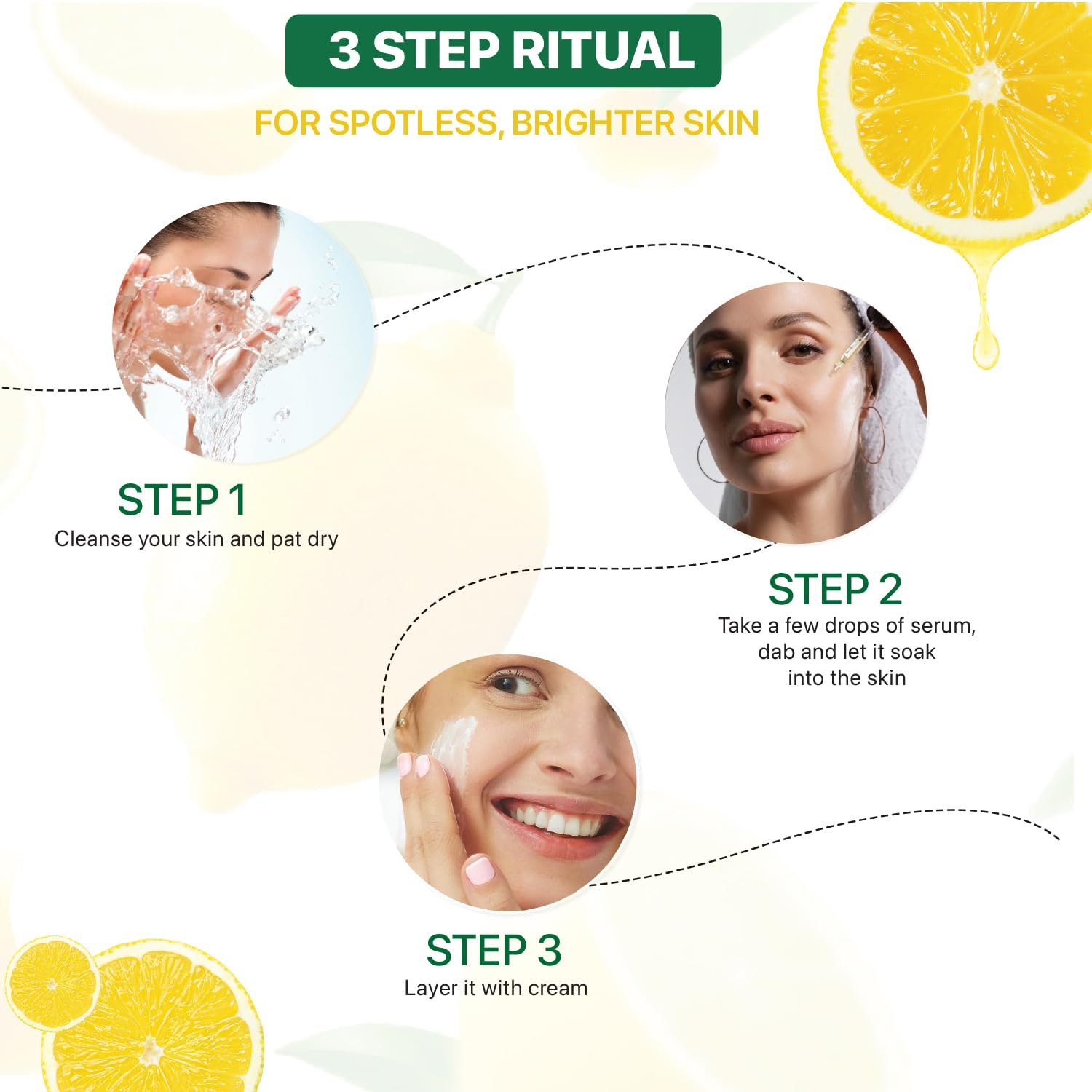 3 STEP RITUAL

FOR SPOTLESS, BRIGHTER SKIN

STEP 1
Cleanse your skin and pat dry

STEP 2
Take a few drops of serum, dab and let it soak into the skin

STEP 3
Layer it with cream