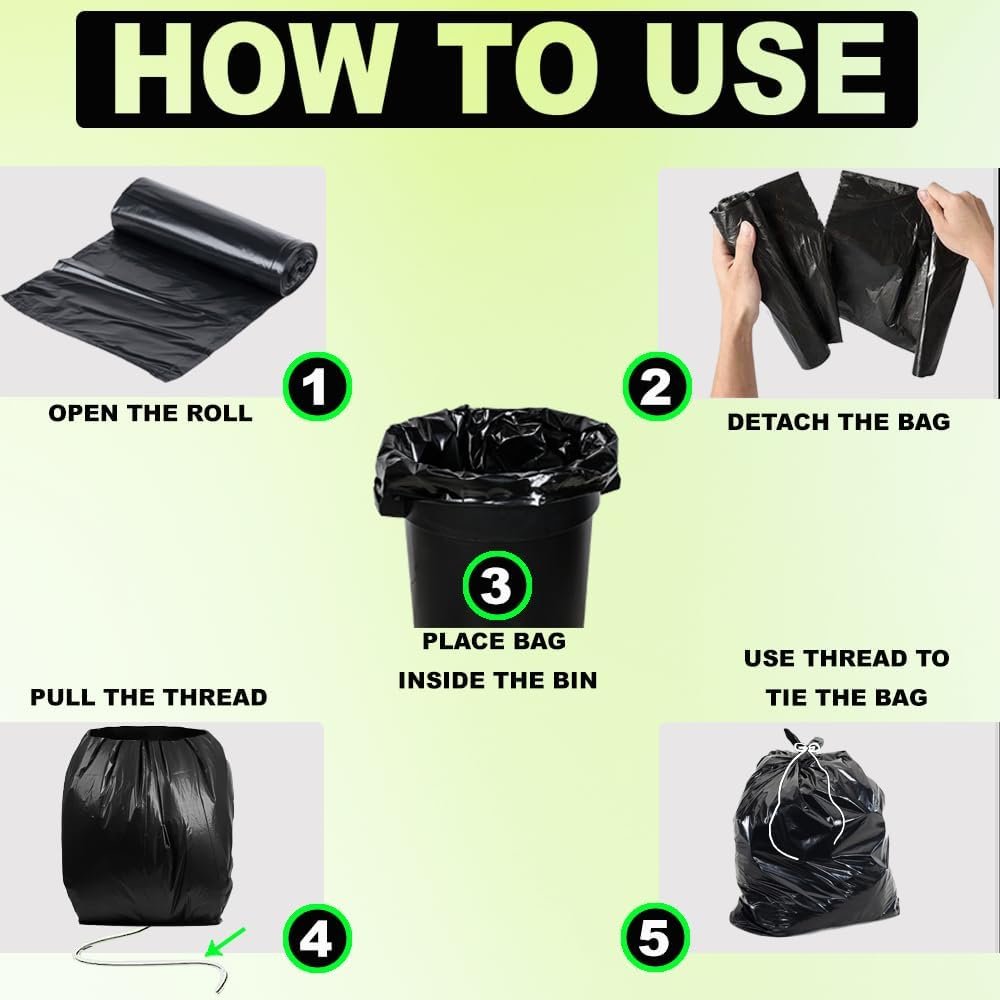 HOW TO USE

1
OPEN THE ROLL

2
DETACH THE BAG

3
PLACE BAG
INSIDE THE BIN

PULL THE THREAD
4

USE THREAD TO
TIE THE BAG
5