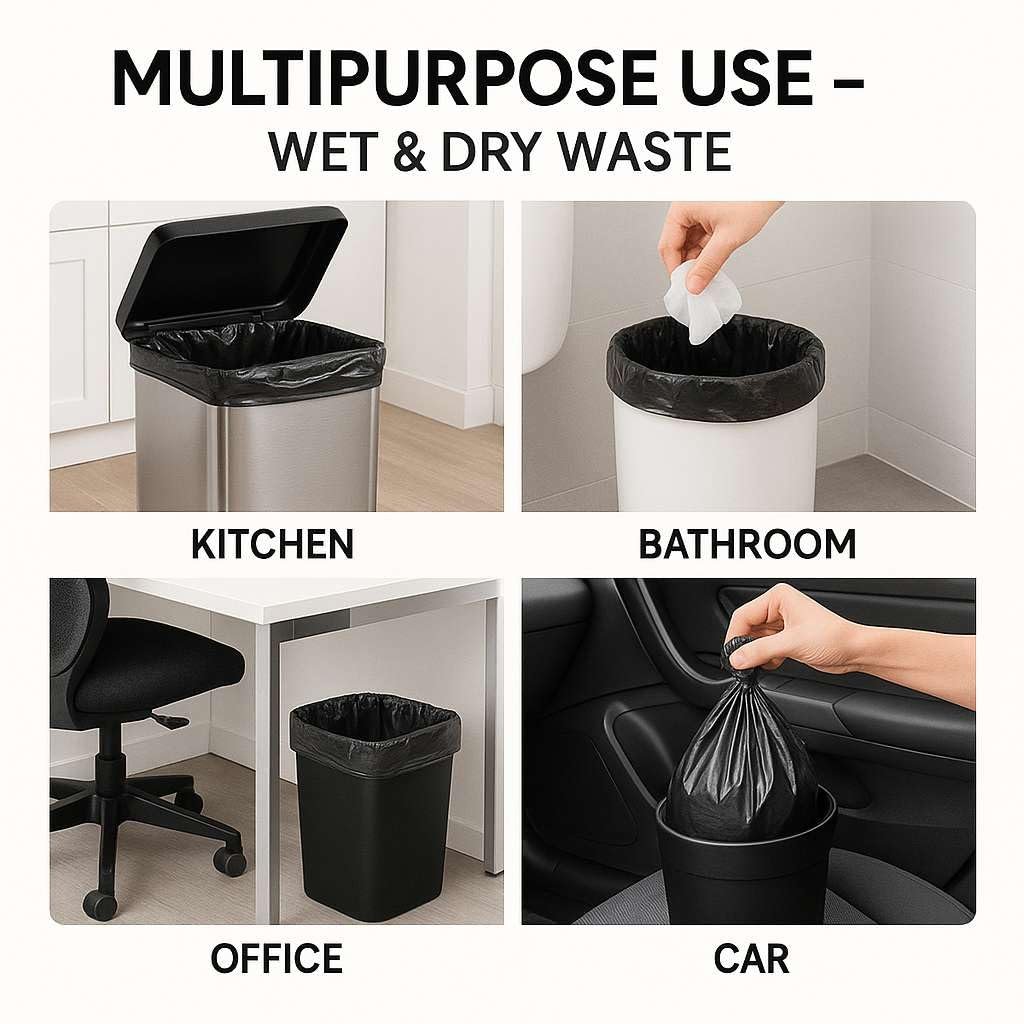 MULTIPURPOSE USE –
WET & DRY WASTE

KITCHEN

BATHROOM

OFFICE

CAR