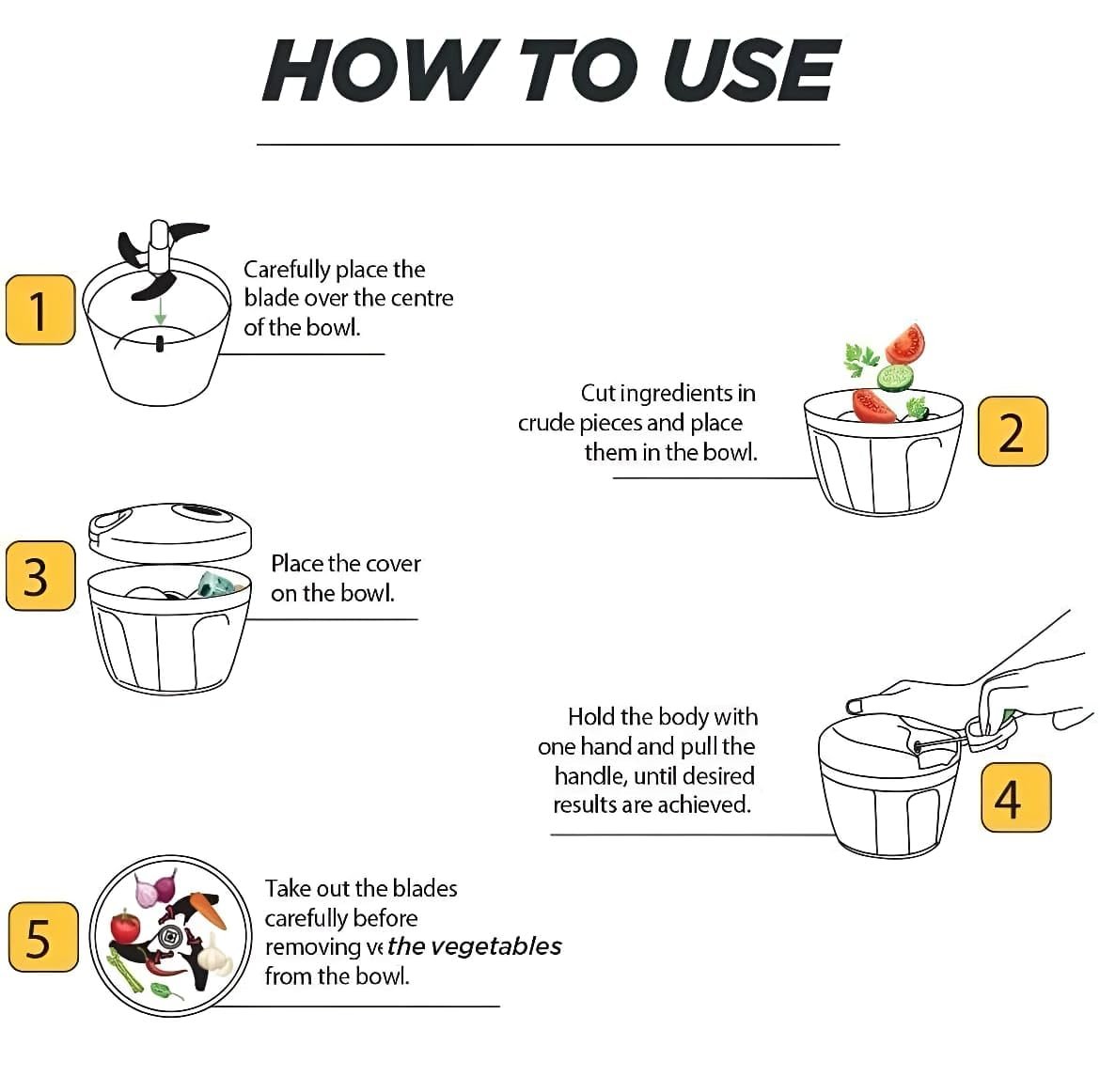 HOW TO USE

1

Carefully place the blade over the centre of the bowl.

Cut ingredients in crude pieces and place them in the bowl.

2

3

Place the cover on the bowl.

Hold the body with one hand and pull the handle, until desired results are achieved.

4

5

Take out the blades carefully before removing ve the vegetables from the bowl.